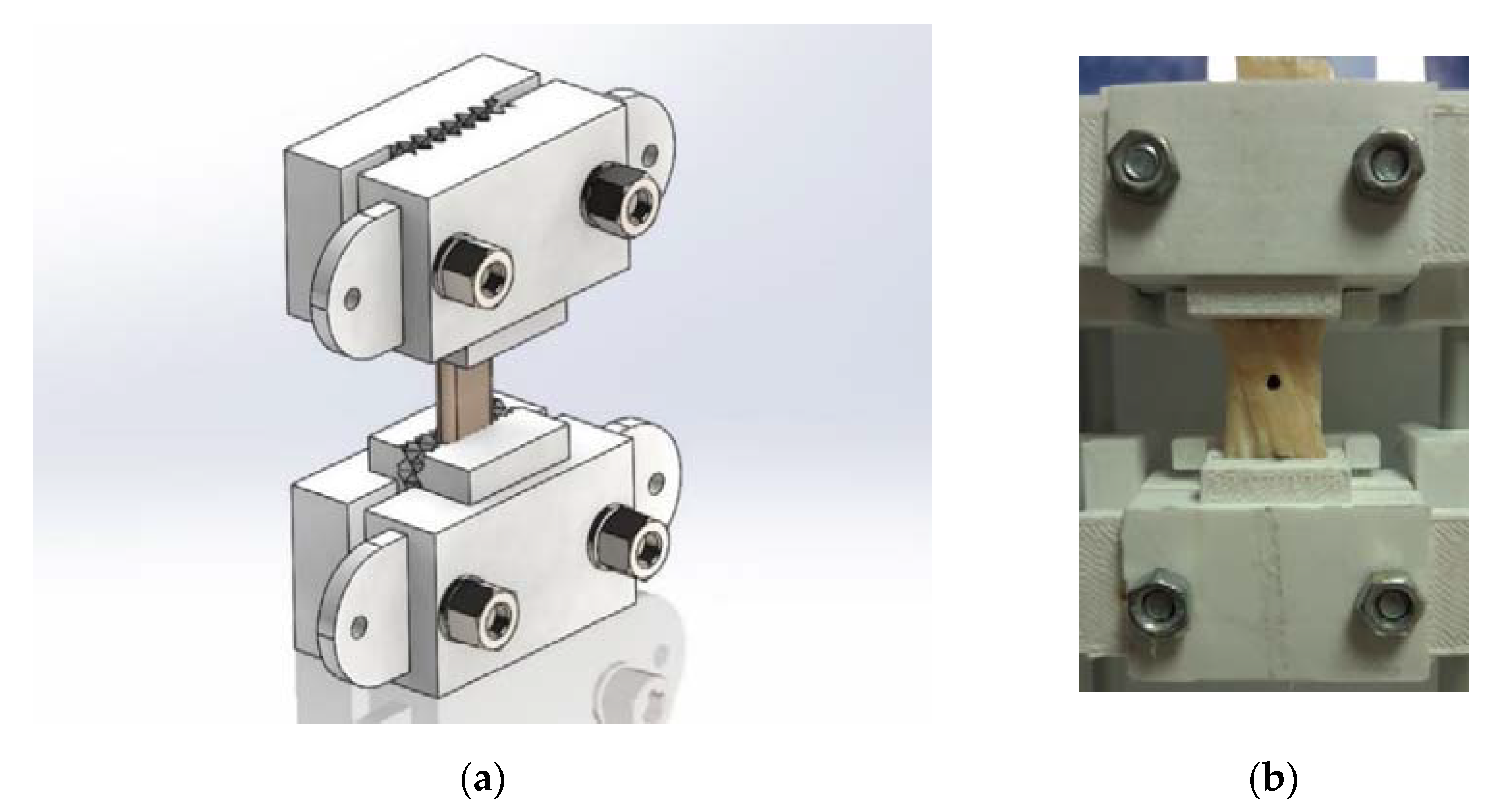 (a)

(b)