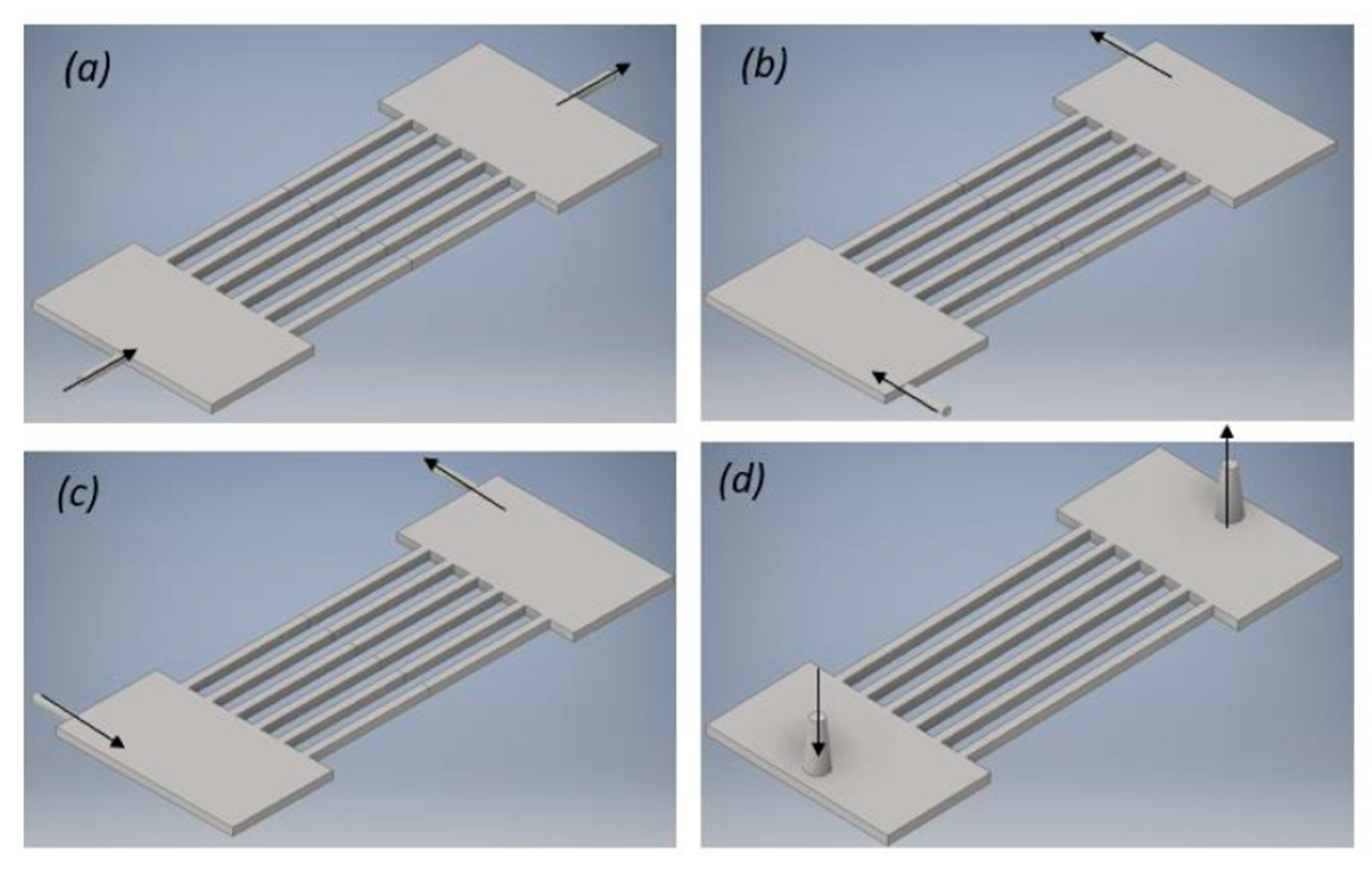 (a)

(b)

(c)

(d)