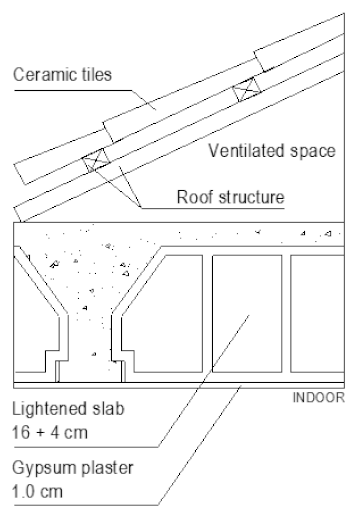 Ceramic tiles

Ventilated space

Roof structure

INDOOR

Lightened slab
16 + 4 cm

Gypsum plaster
1.0 cm