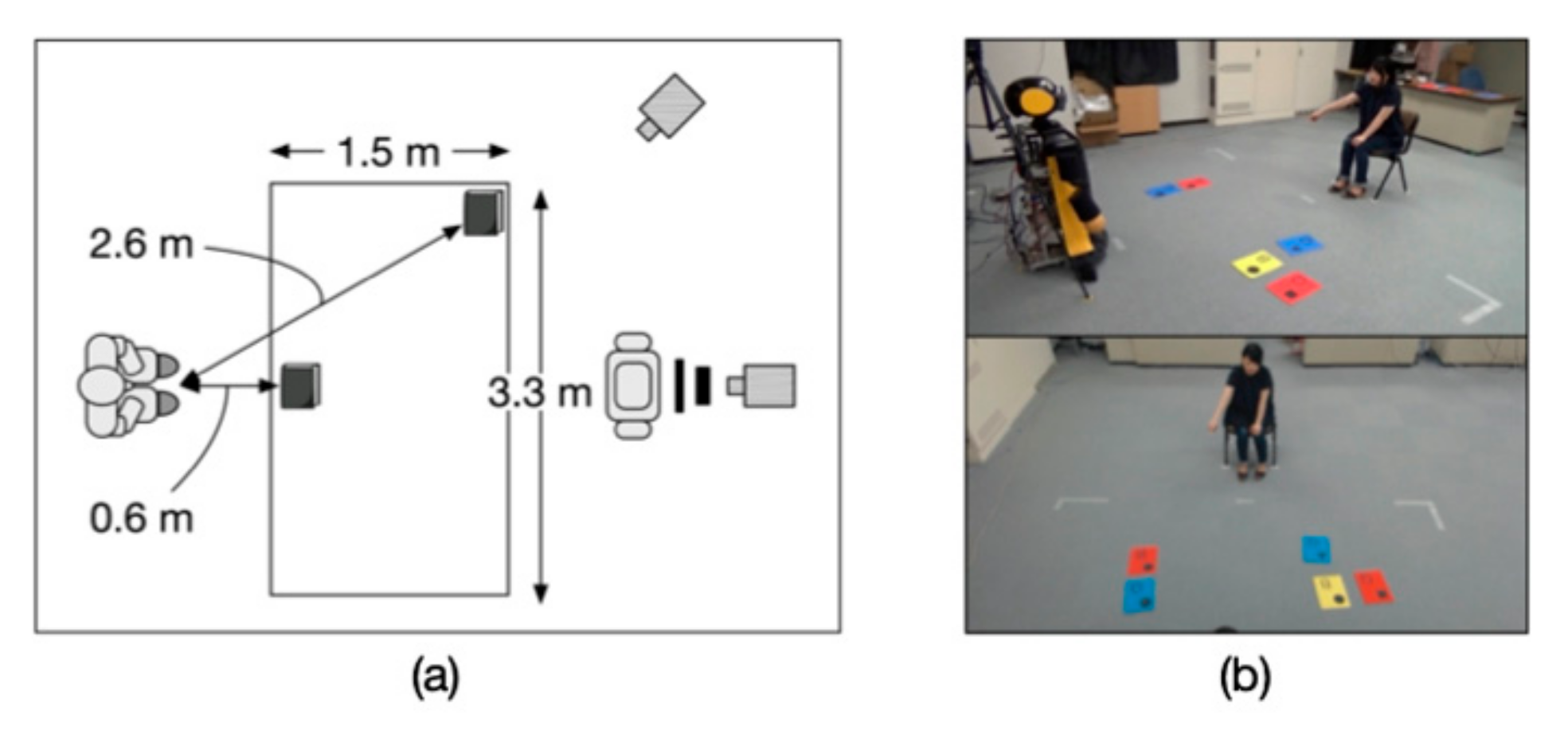 1.5 m

2.6 m

3.3 m

0.6 m

(a)

(b)