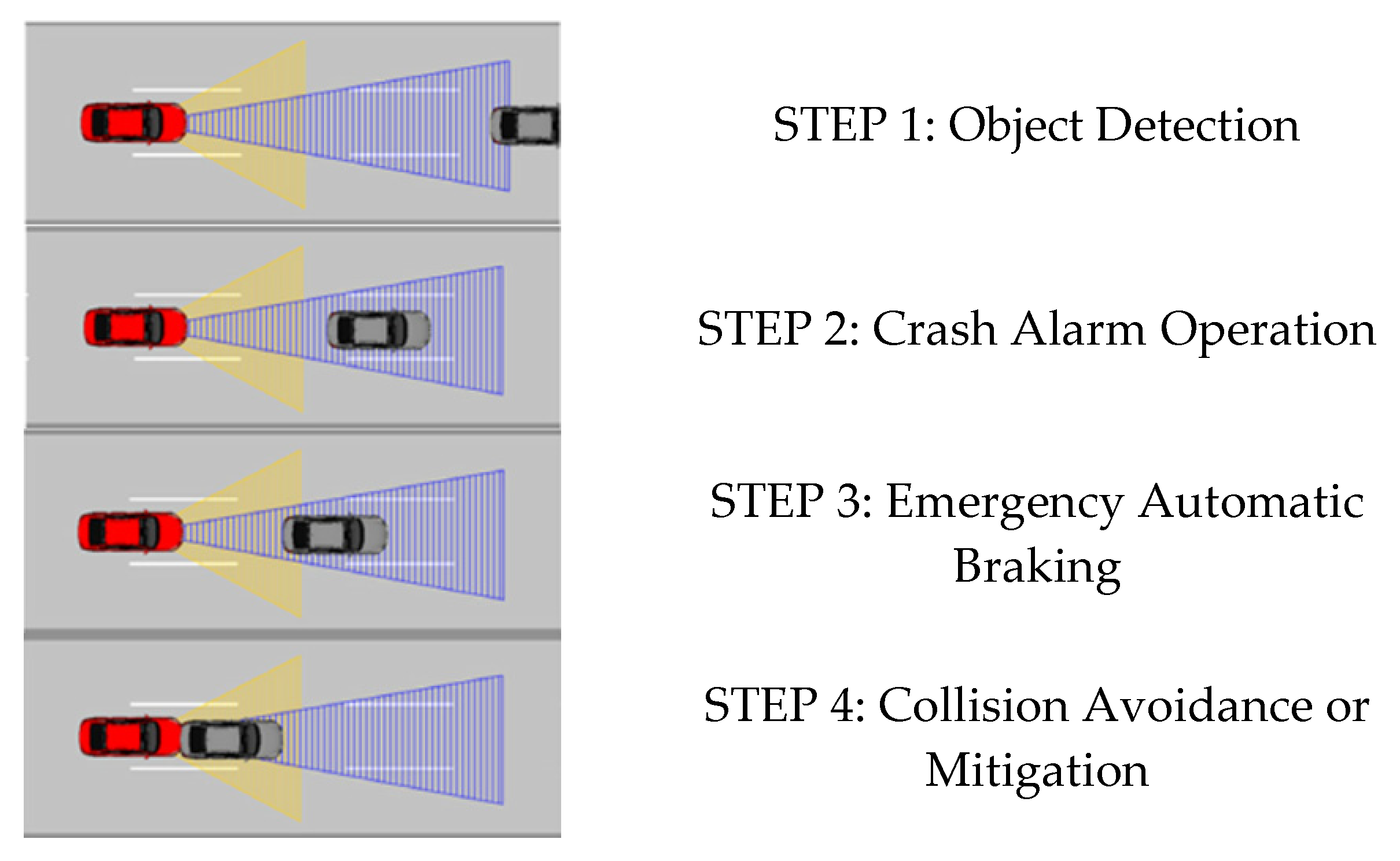 STEP 1: Object Detection

STEP 2: Crash Alarm Operation

STEP 3: Emergency Automatic Braking

STEP 4: Collision Avoidance or Mitigation