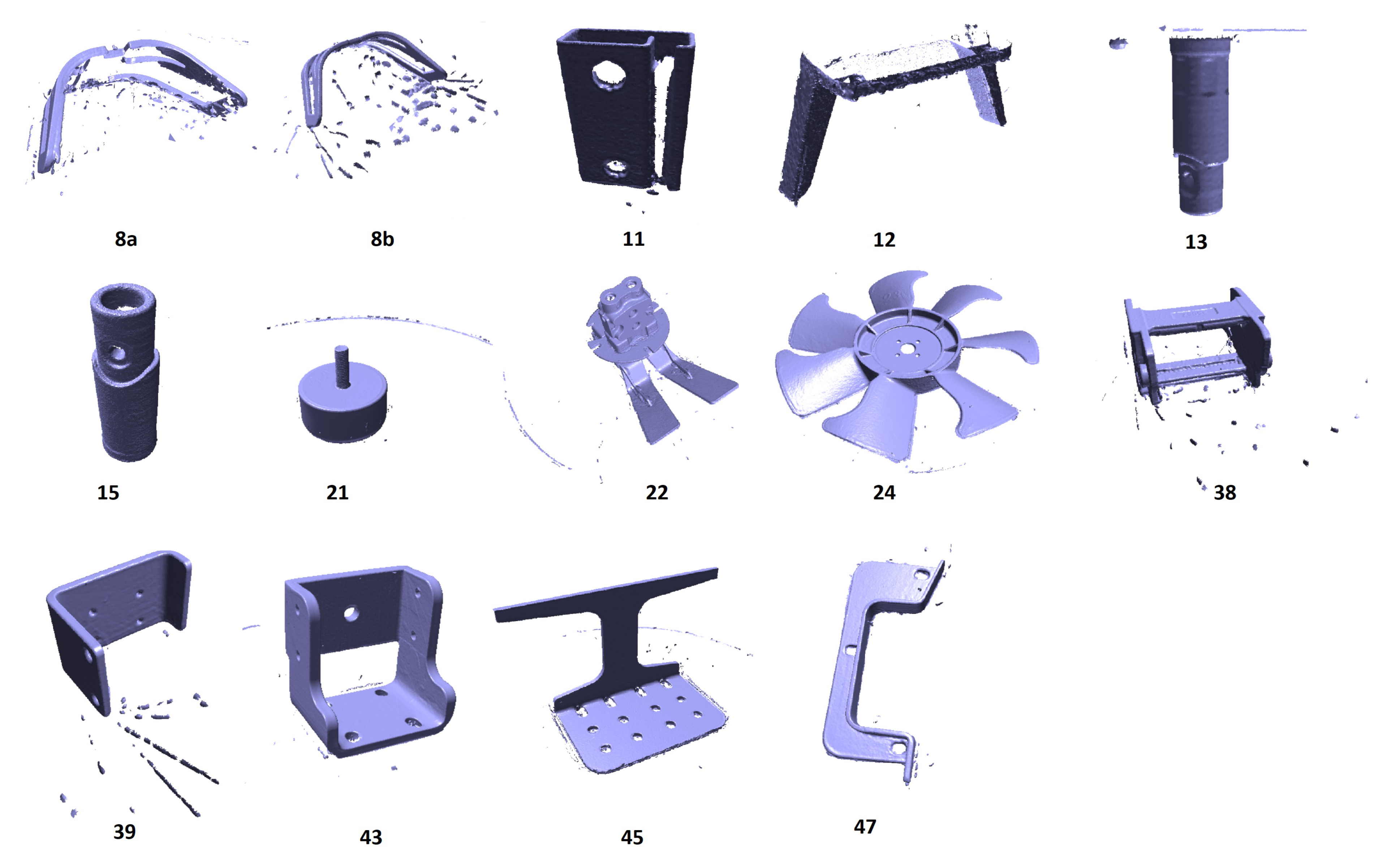 8a
8b
11
12
13

15
21
22
24
38

39
43
45
47