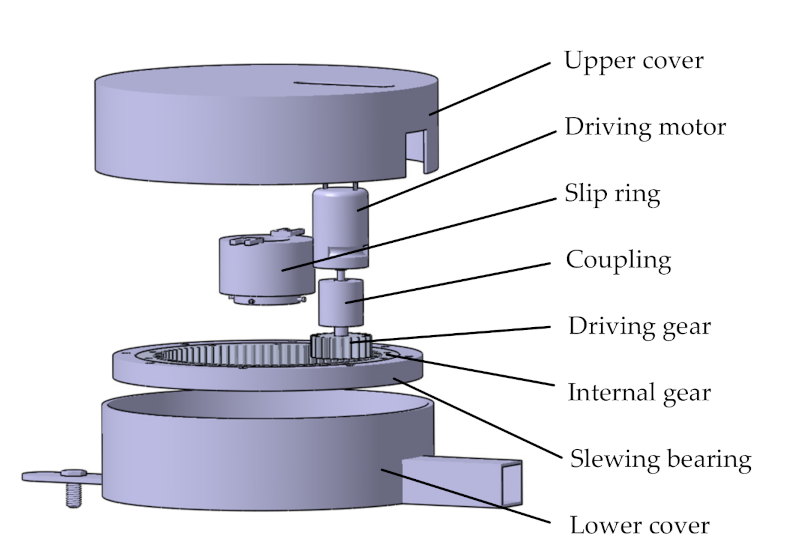 Upper cover
Driving motor
Slip ring
Coupling
Driving gear
Internal gear
Slewing bearing
Lower cover