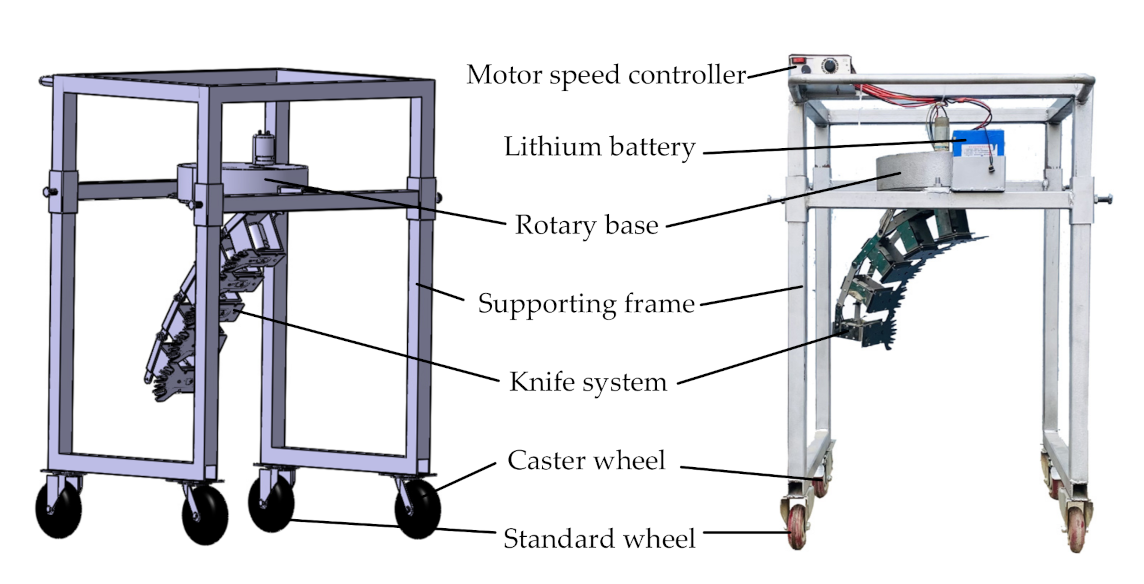 Motor speed controller

Lithium battery

Rotary base

Supporting frame

Knife system

Caster wheel

Standard wheel