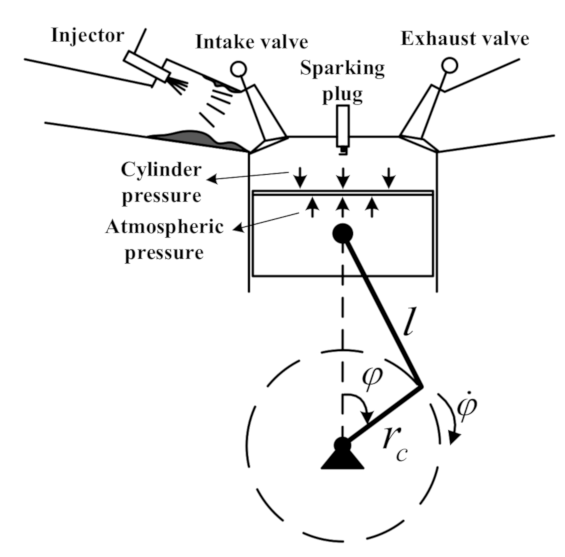 Injector

Intake valve

Exhaust valve

Sparking plug

Cylinder pressure

Atmospheric pressure

$l$

$\varphi$

$\dot{\varphi}$

$r_c$