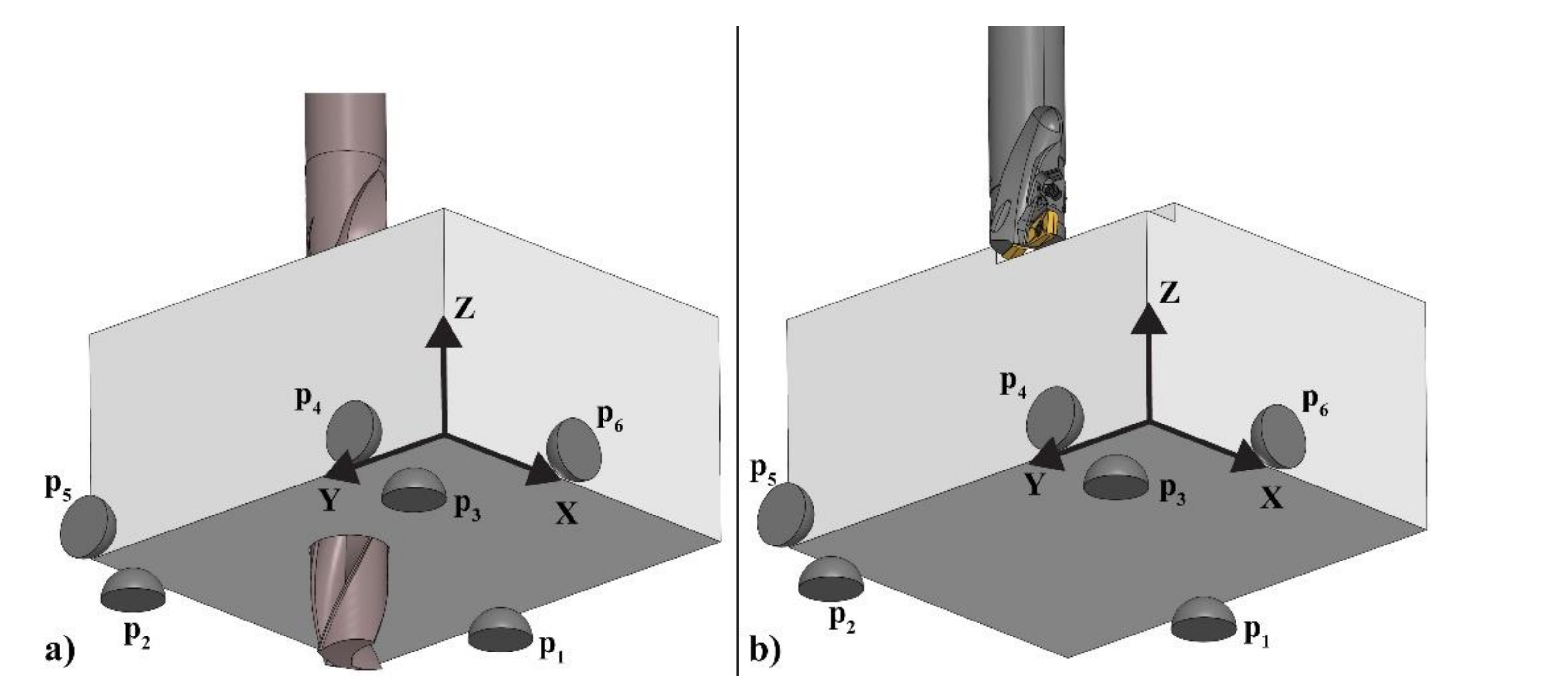 Z

$p_4$

$p_6$

$p_5$

Y

$p_3$

X

$p_2$

$p_1$

a)

Z

$p_4$

$p_6$

$p_5$

Y

$p_3$

X

$p_2$

$p_1$

b)