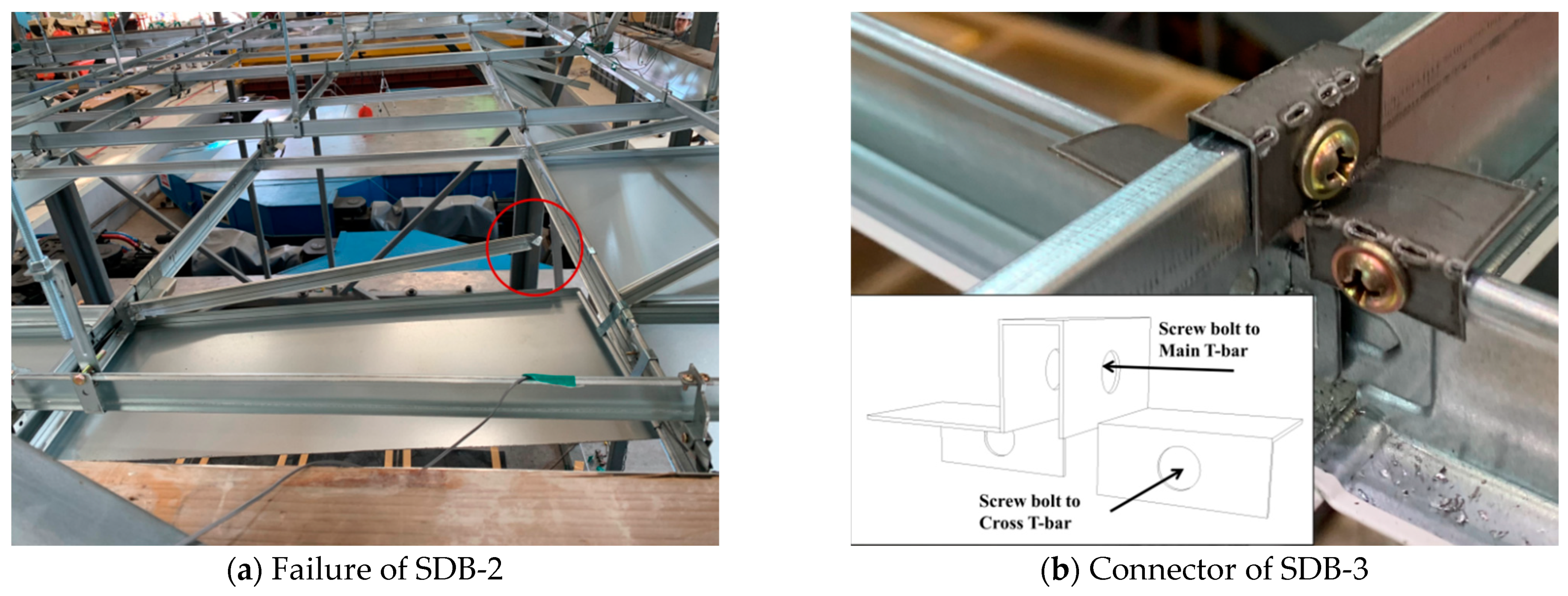 (a) Failure of SDB-2

Screw bolt to Main T-bar

Screw bolt to Cross T-bar

(b) Connector of SDB-3