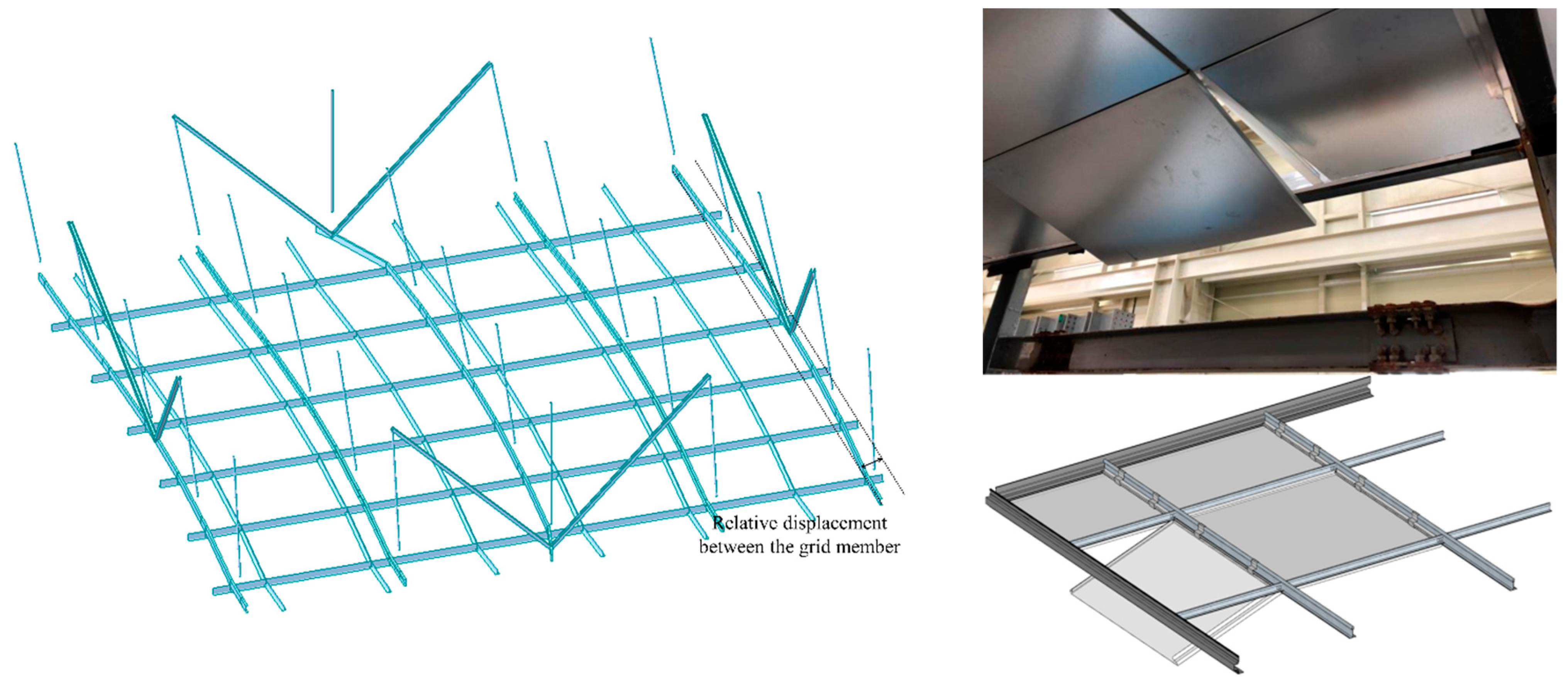 Relative displacement between the grid member