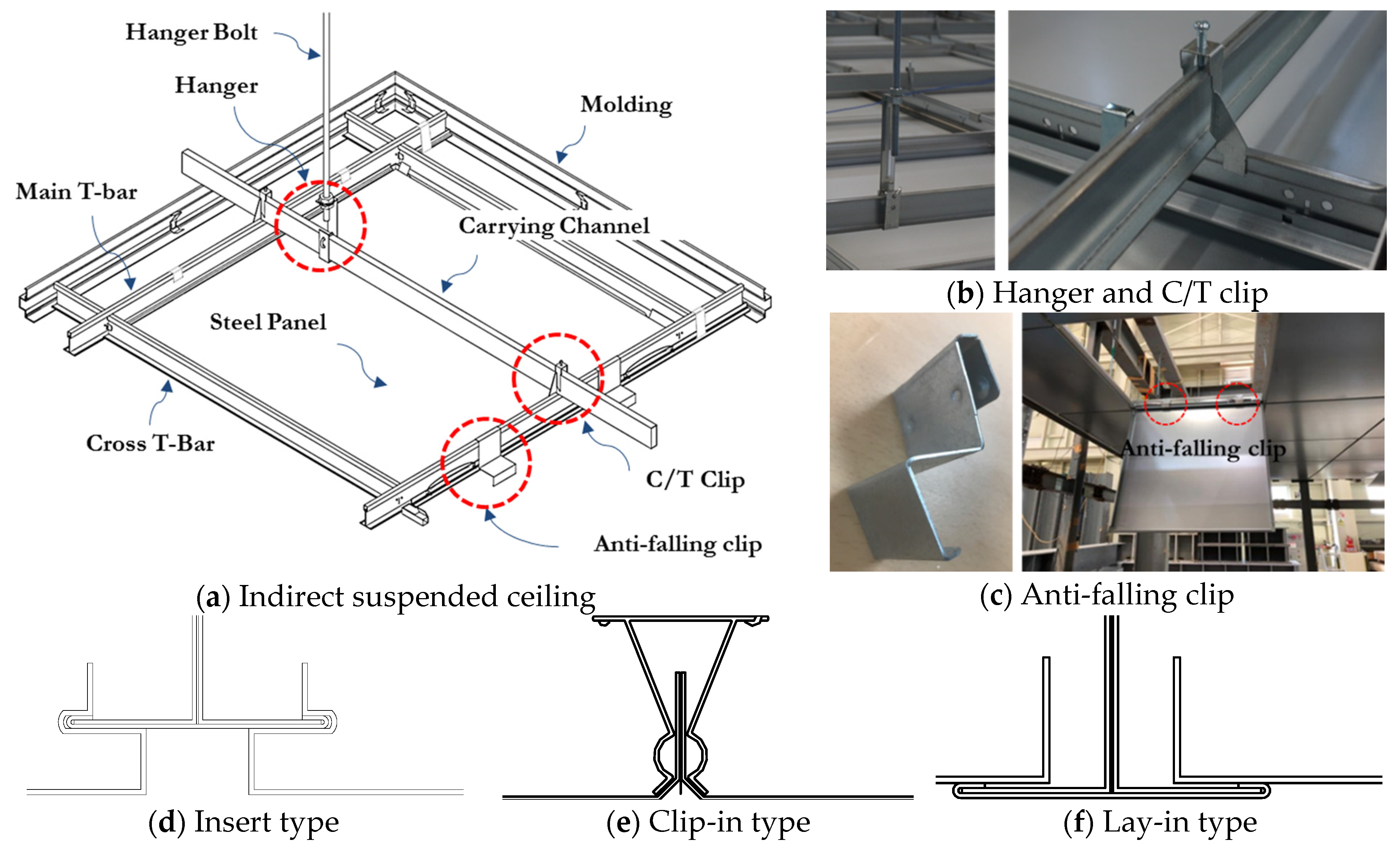 Hanger Bolt

Hanger

Molding

Main T-bar

Carrying Channel

Steel Panel

Cross T-Bar

C/T Clip

Anti-falling clip

(a) Indirect suspended ceiling

(b) Hanger and C/T clip

Anti-falling clip

(c) Anti-falling clip

(d) Insert type

(e) Clip-in type

(f) Lay-in type