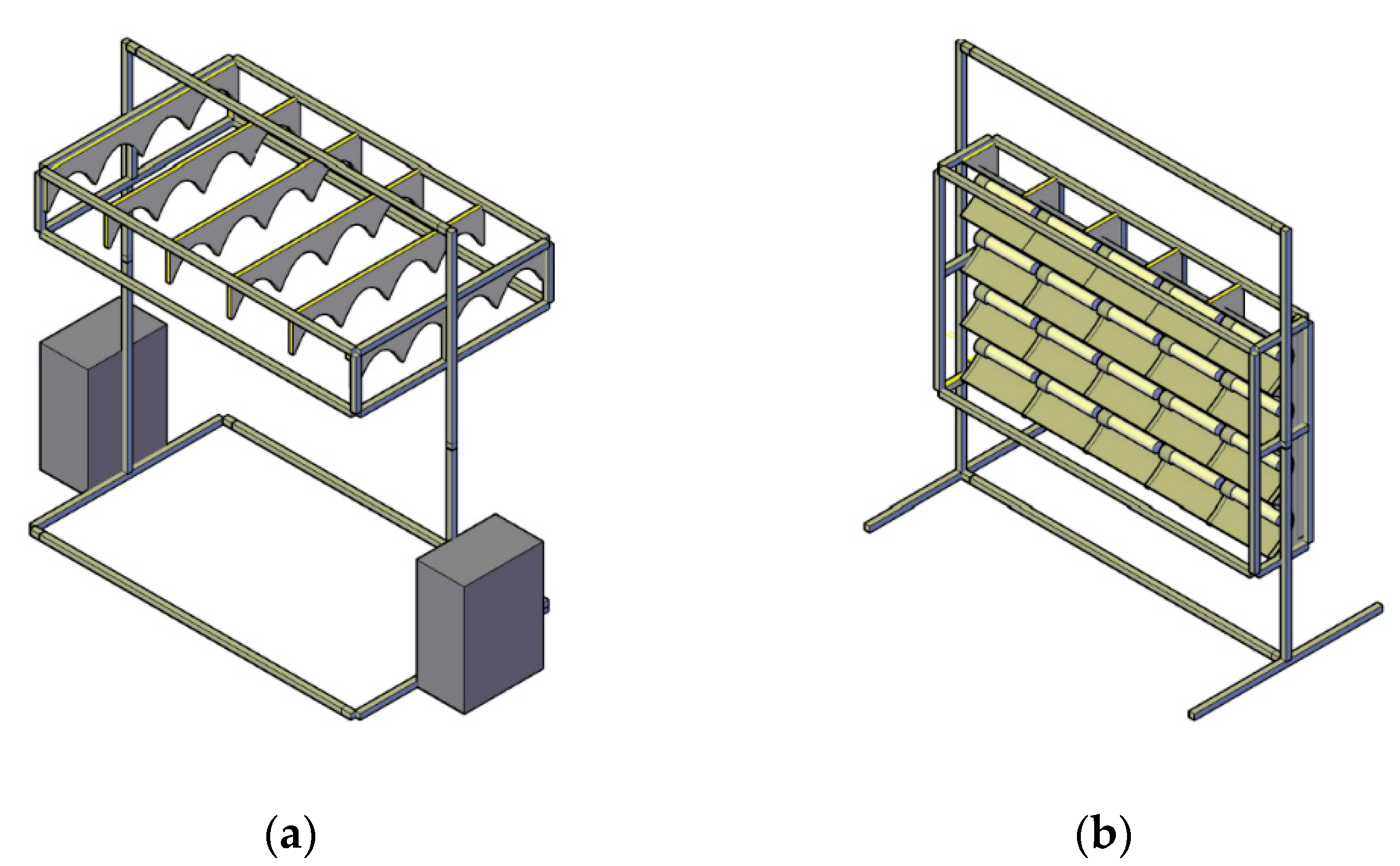 (a)

(b)