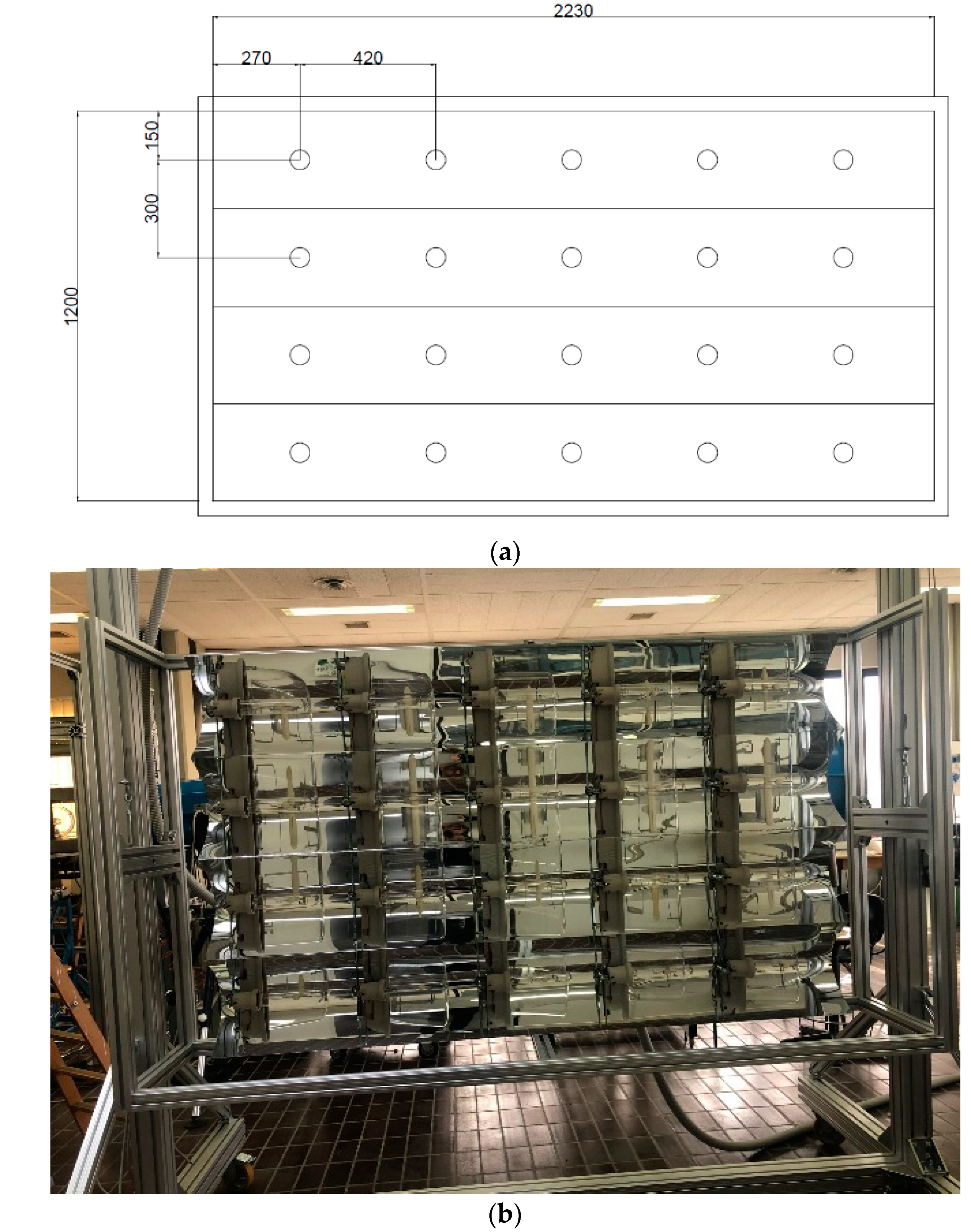 2230
270
420
150
300
1200
(a)
(b)