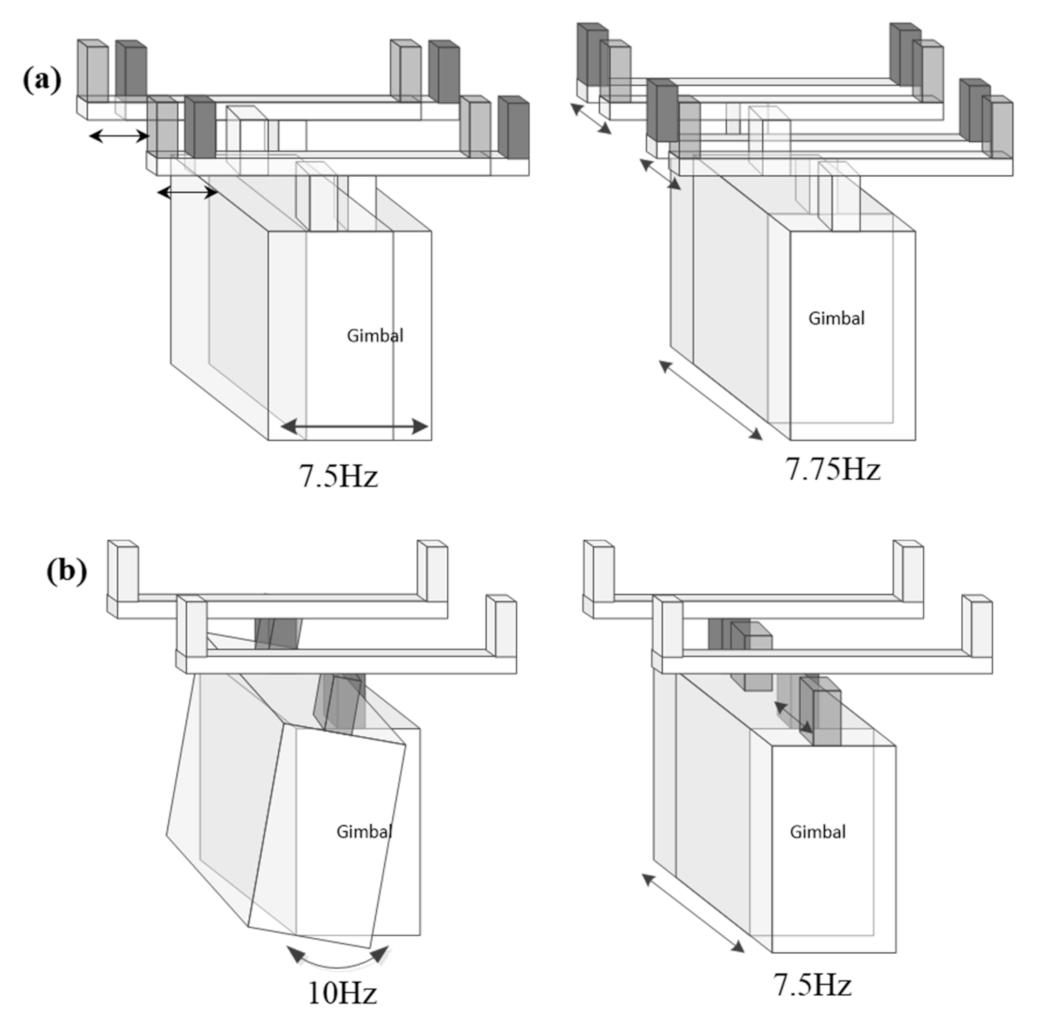 (a)

Gimbal

7.5Hz

Gimbal

7.75Hz

(b)

Gimbal

10Hz

Gimbal

7.5Hz