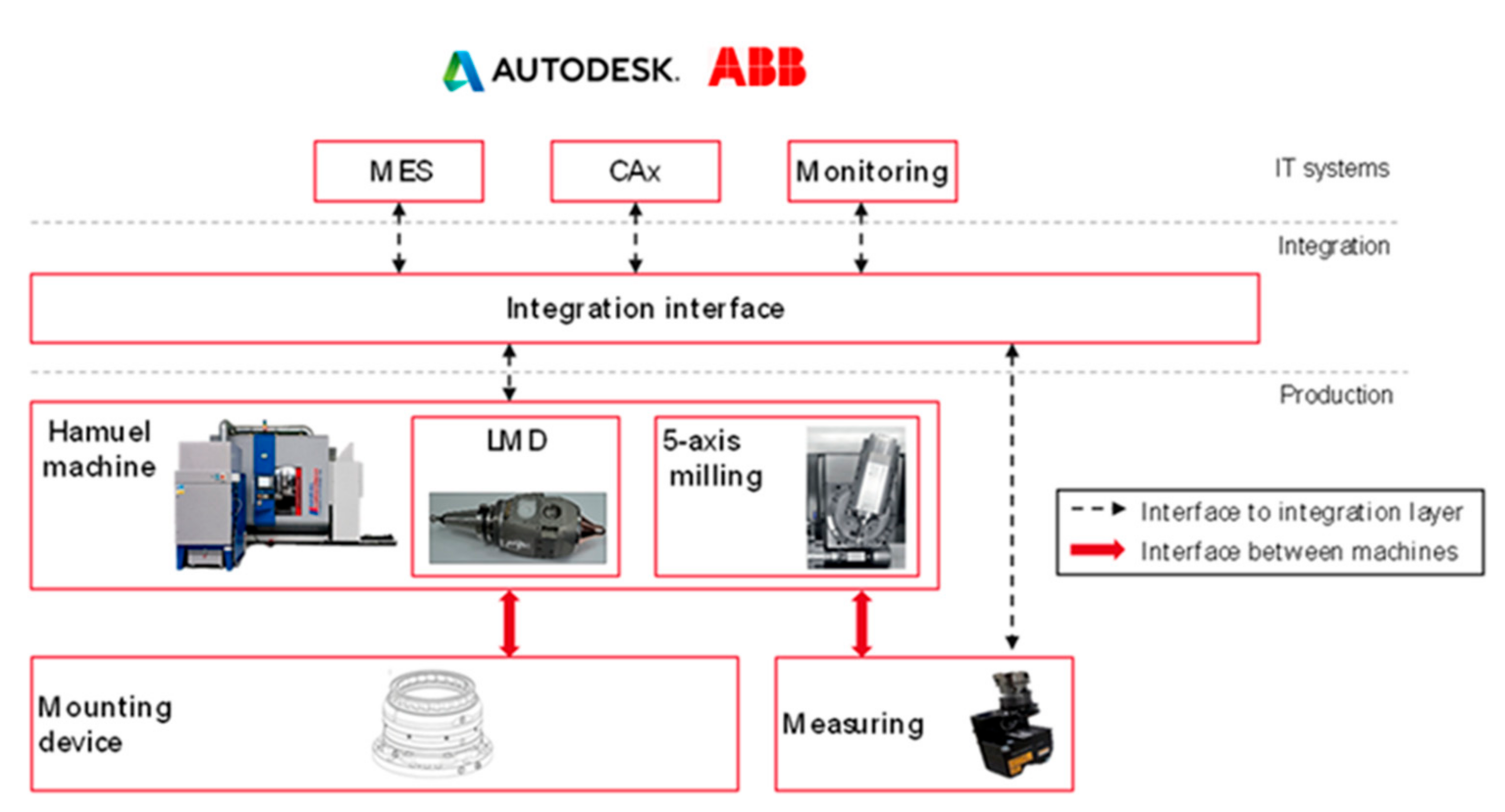 AUTODESK. ABB

MES

CAx

Monitoring

IT systems

Integration

Integration interface

Production

Hamuel machine

LMD

5-axis milling

Interface to integration layer

Interface between machines

Mounting device

Measuring