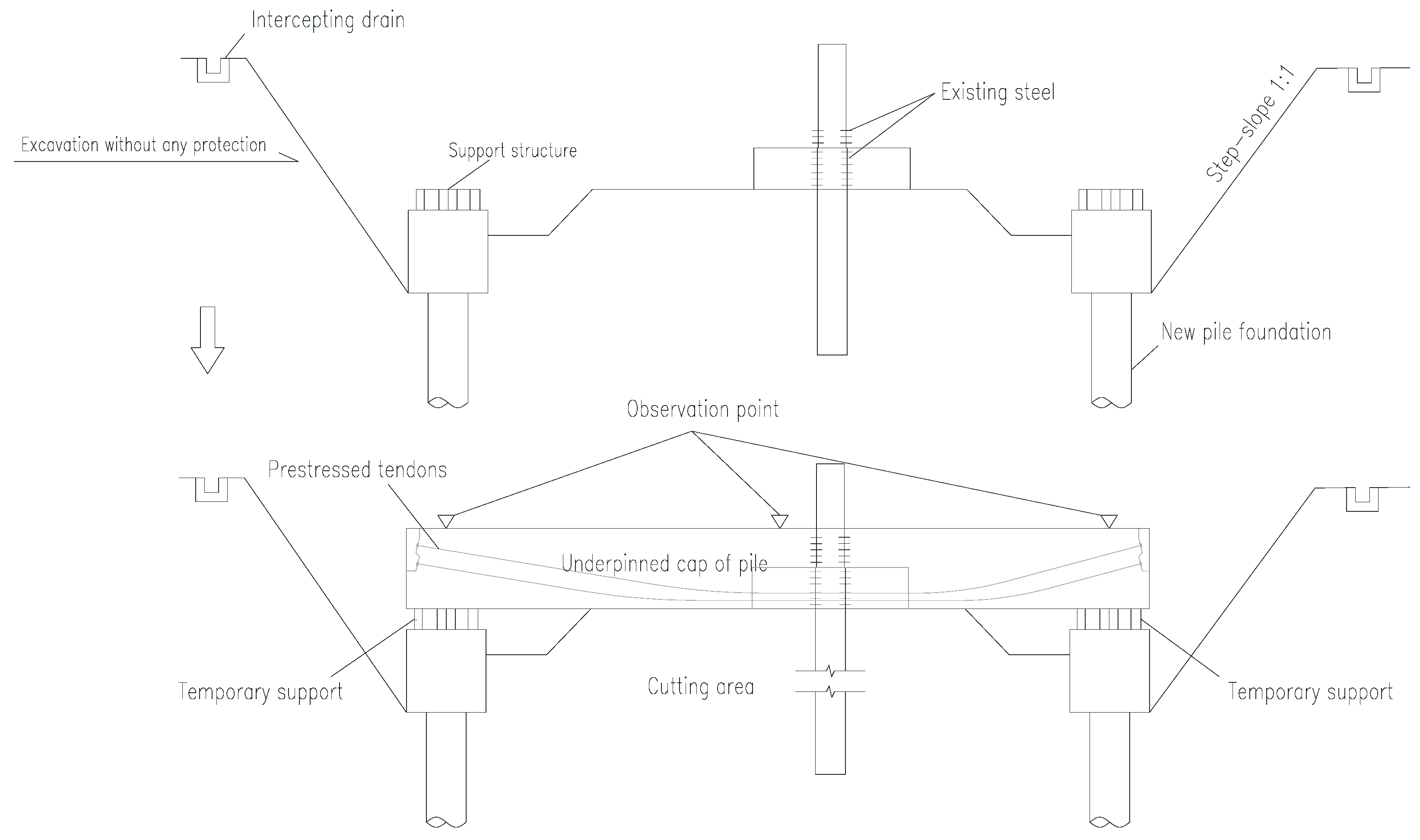 Intercepting drain

Existing steel

Step-slope 1:1

Excavation without any protection

Support structure

New pile foundation

Observation point

Prestressed tendons

Underpinned cap of pile

Temporary support

Cutting area

Temporary support