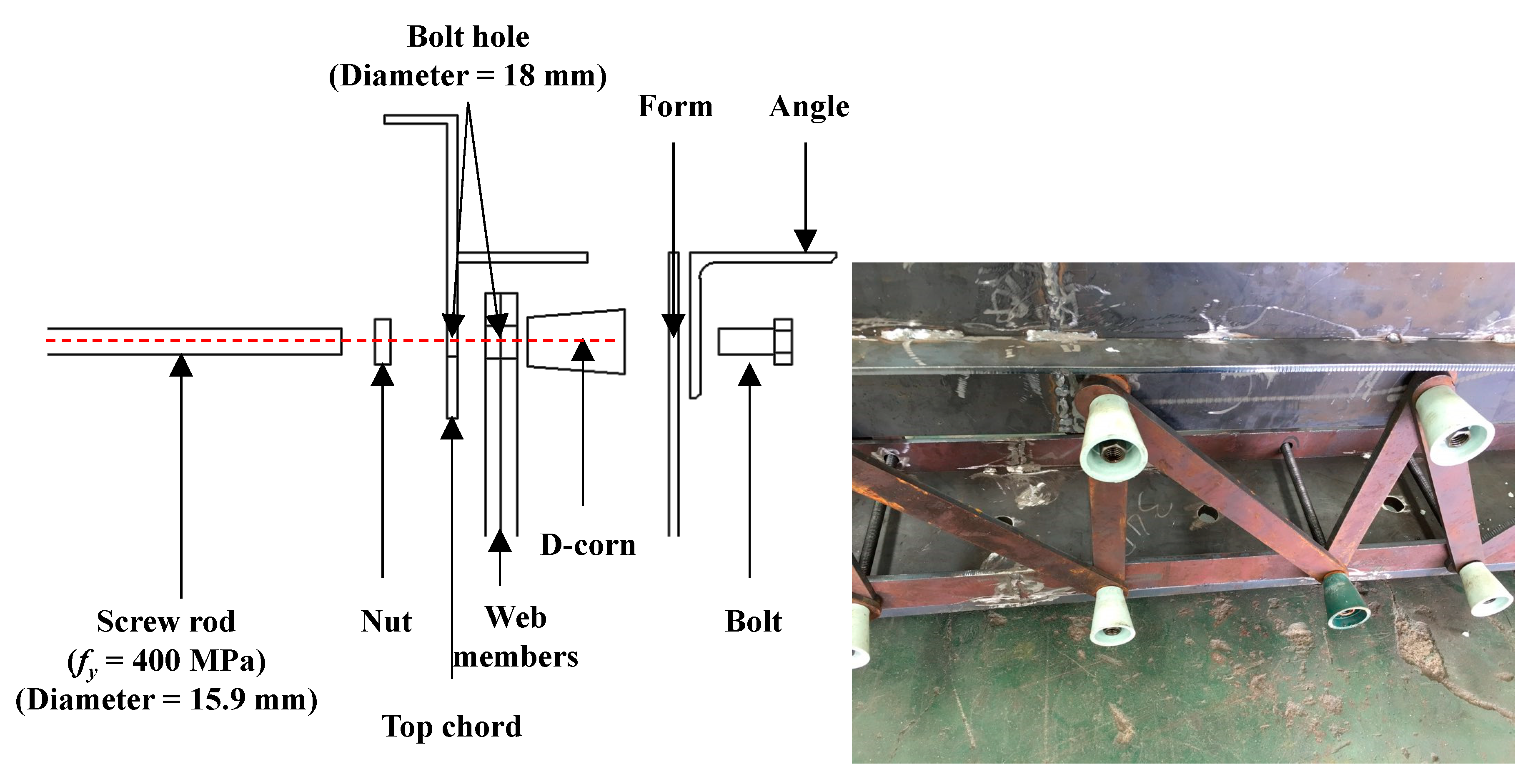 Bolt hole
(Diameter = 18 mm)

Form

Angle

D-corn

Screw rod
($f_y$ = 400 MPa)
(Diameter = 15.9 mm)

Nut

Web
members

Bolt

Top chord