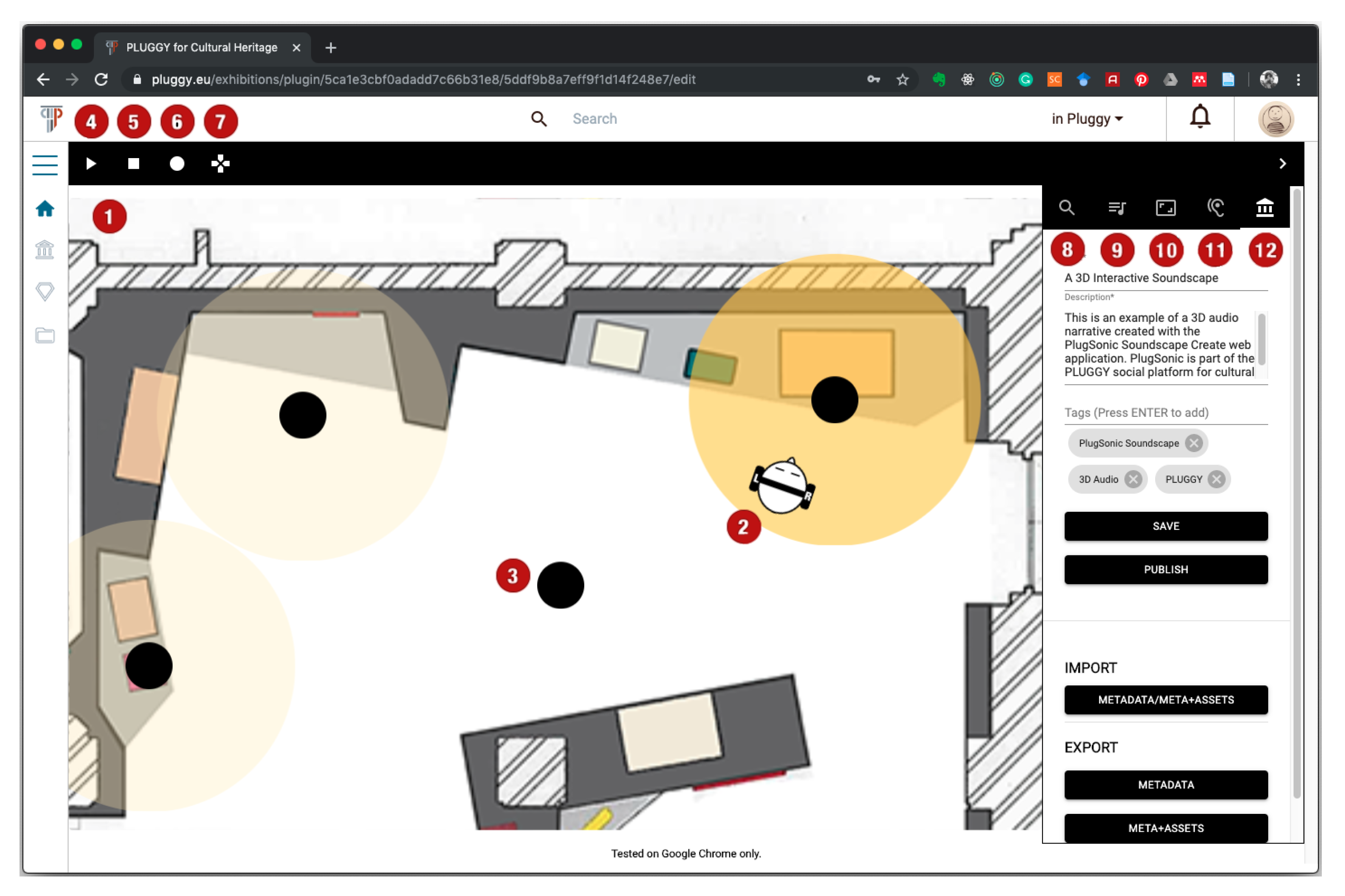 PLUGGY for Cultural Heritage
pluggy.eu/exhibitions/plugin/5ca1e3cbf0adadd7c66b31e8/5ddf9b8a7eff9f1d14f248e7/edit

4 5 6 7

Search

in Pluggy

1

2

3

8 9 10 11 12

A 3D Interactive Soundscape

Description*

This is an example of a 3D audio narrative created with the PlugSonic Soundscape Create web application. PlugSonic is part of the PLUGGY social platform for cultural

Tags (Press ENTER to add)

PlugSonic Soundscape

3D Audio

PLUGGY

SAVE

PUBLISH

IMPORT

METADATA/META+ASSETS

EXPORT

METADATA

META+ASSETS

Tested on Google Chrome only.