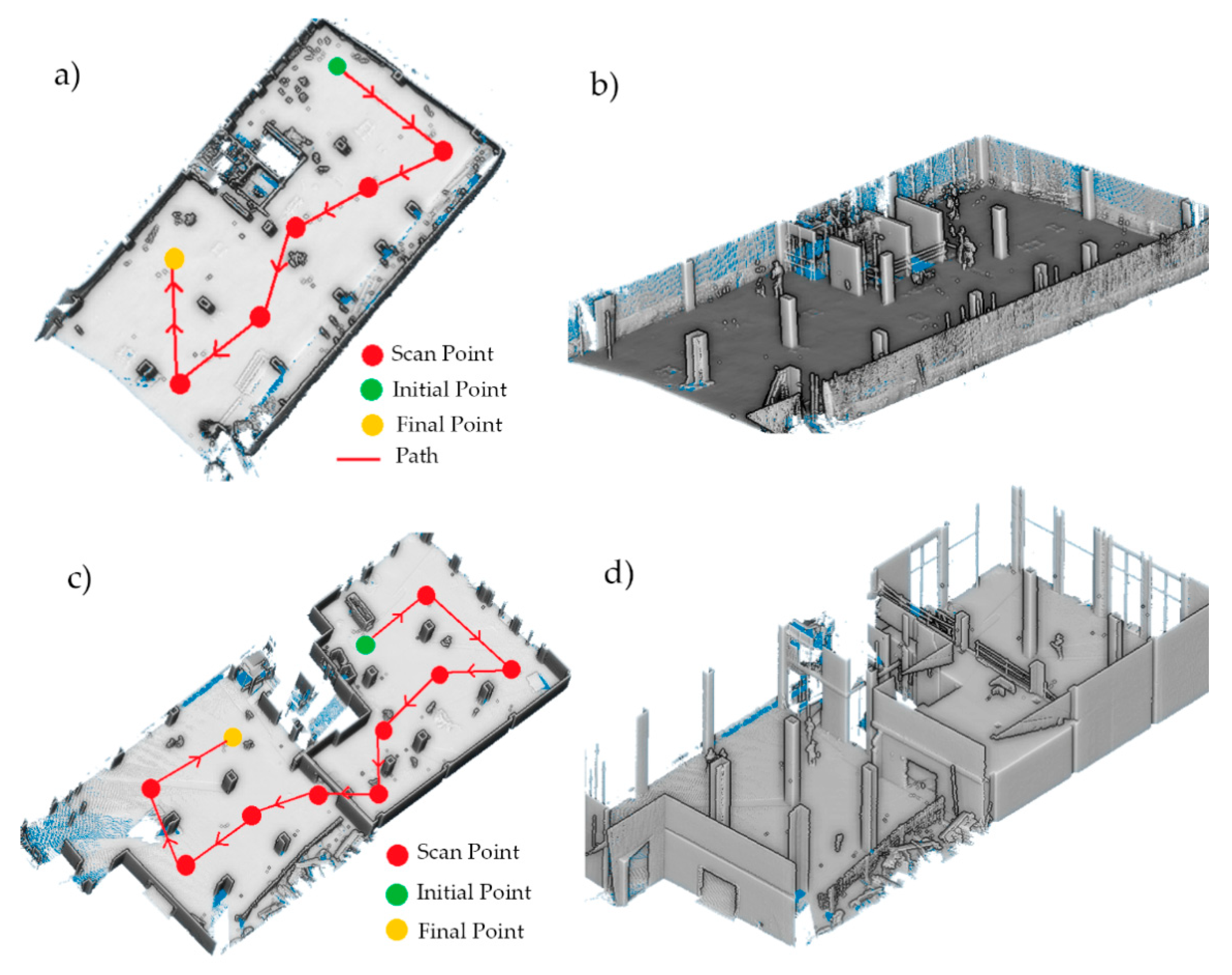 a)

Scan Point
Initial Point
Final Point
Path

b)

c)

Scan Point
Initial Point
Final Point

d)