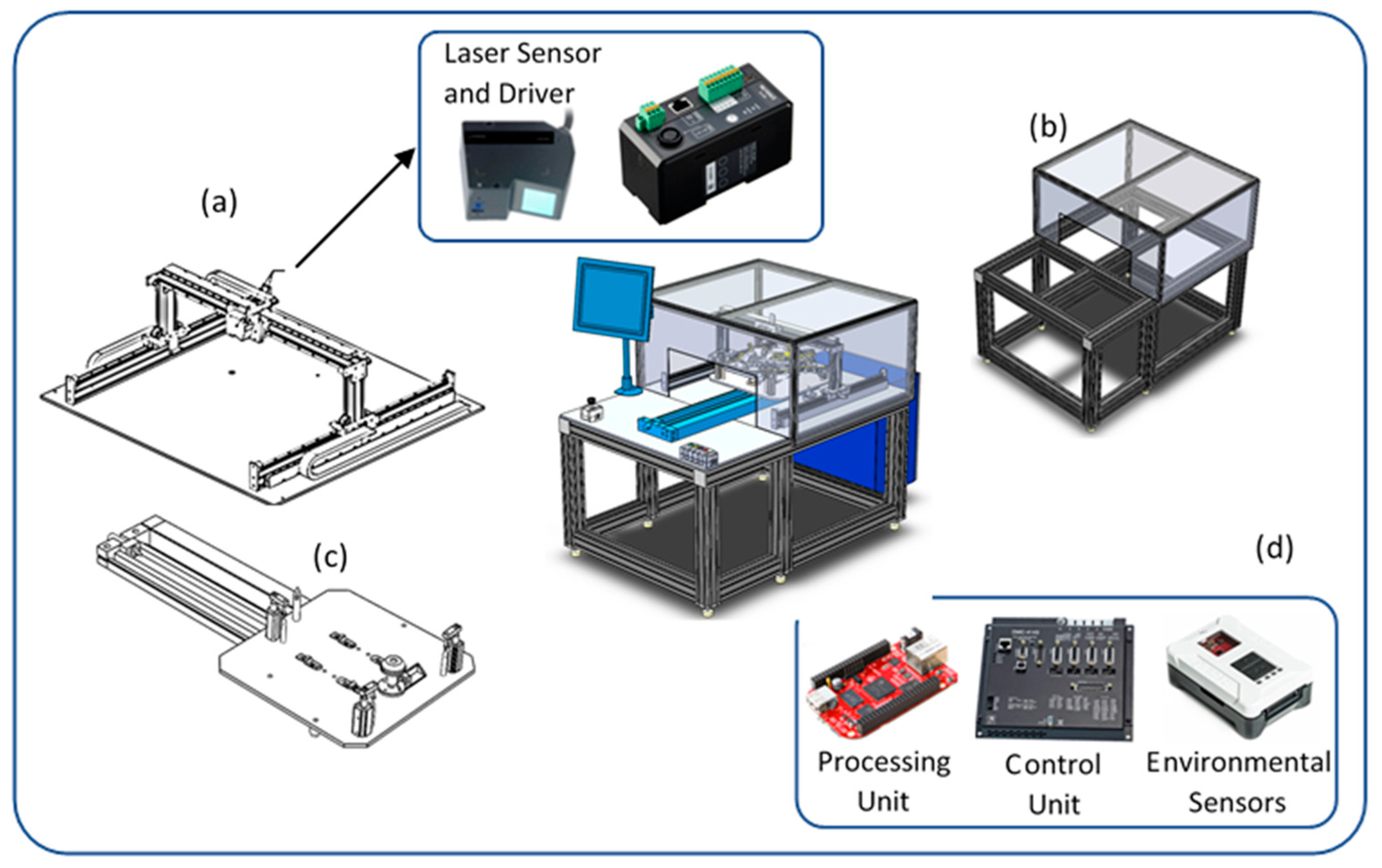 Laser Sensor and Driver

(a)

(b)

(c)

(d)

Processing Unit

Control Unit

Environmental Sensors