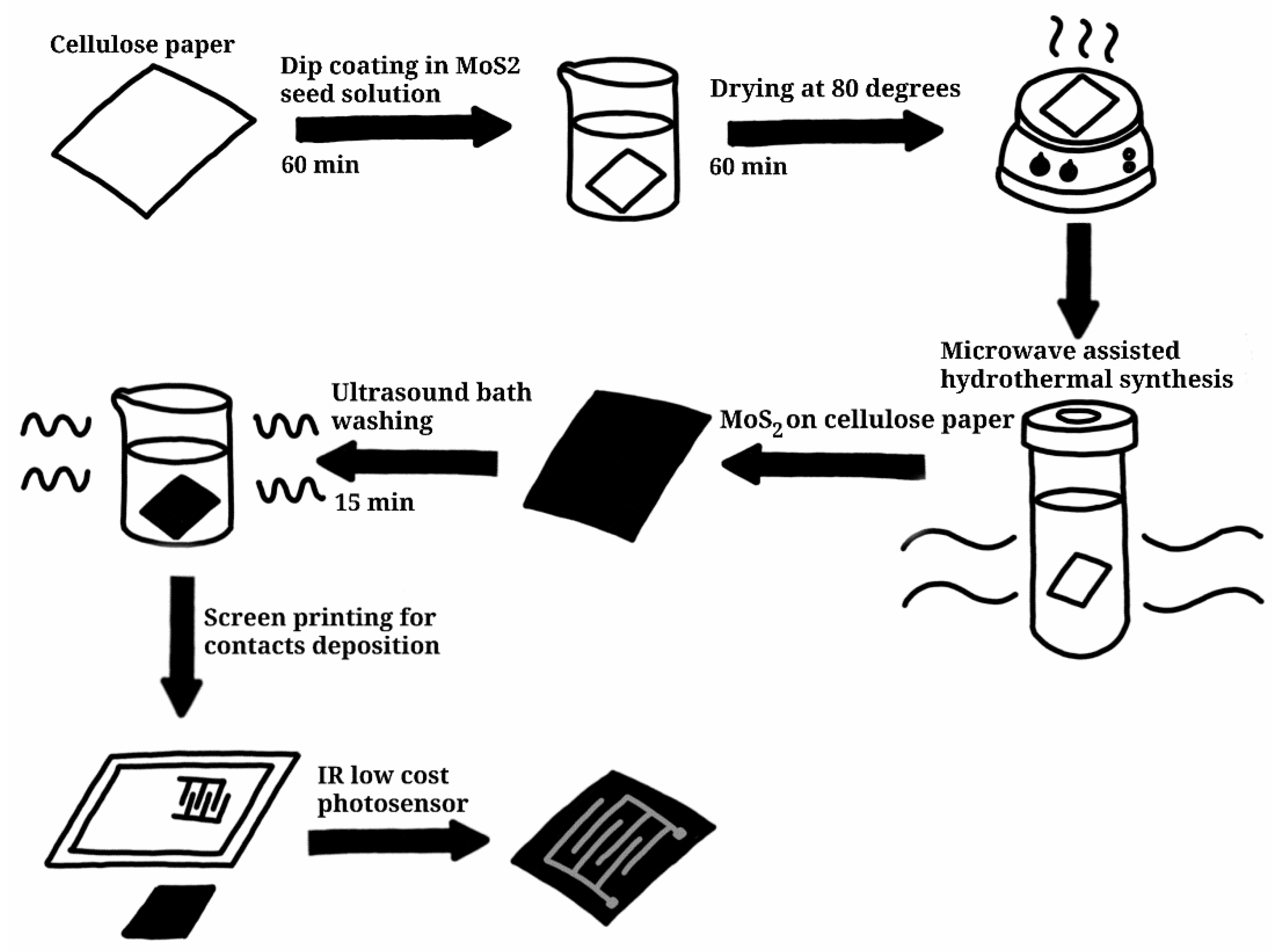 Cellulose paper

Dip coating in MoS2 seed solution

60 min

Drying at 80 degrees

60 min

Microwave assisted hydrothermal synthesis

$MoS_2$ on cellulose paper

Ultrasound bath washing

15 min

Screen printing for contacts deposition

IR low cost photosensor