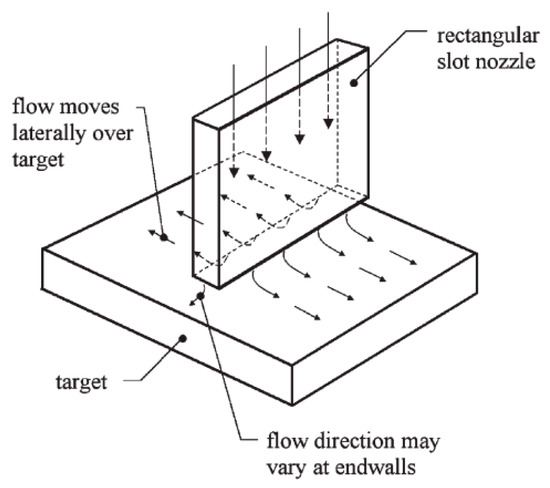 rectangular slot nozzle

flow moves laterally over target

target

flow direction may vary at endwalls