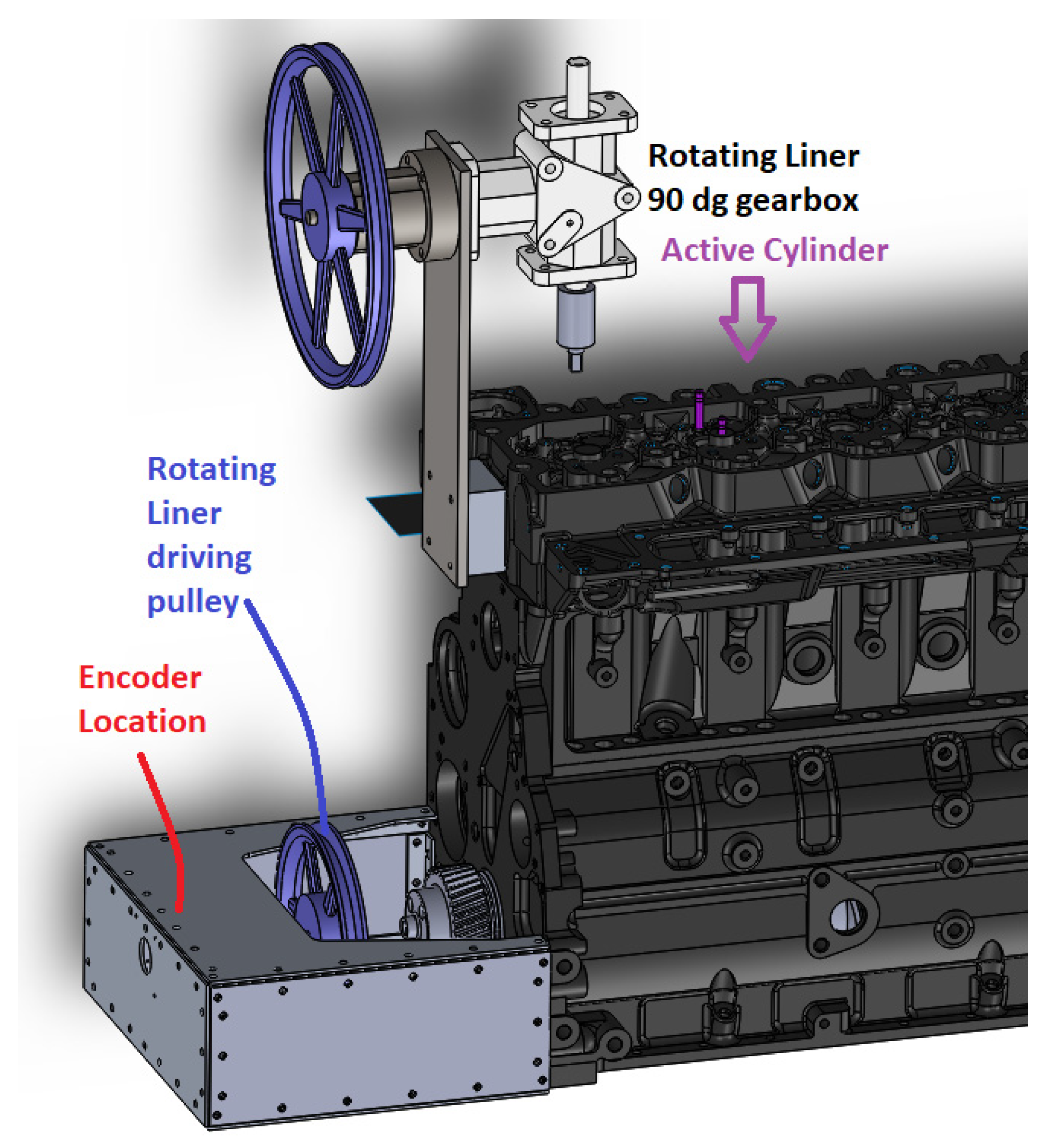 Rotating Liner
90 dg gearbox

Active Cylinder

Rotating Liner driving pulley

Encoder Location