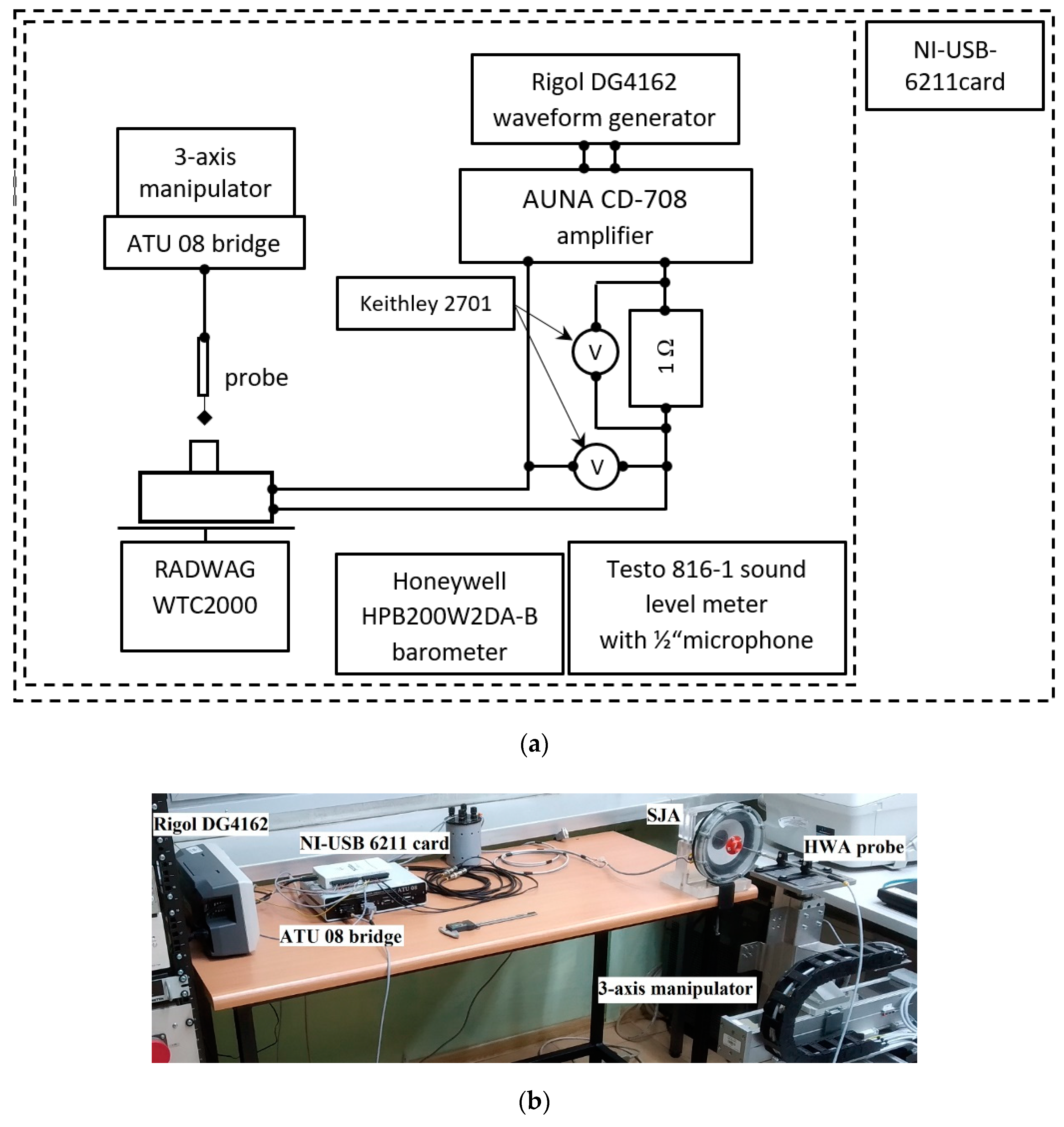 NI-USB-6211card

Rigol DG4162 waveform generator

3-axis manipulator

ATU 08 bridge

AUNA CD-708 amplifier

Keithley 2701

V

1 Ω

probe

V

RADWAG WTC2000

Honeywell HPB200W2DA-B barometer

Testo 816-1 sound level meter with ½“microphone

(a)

Rigol DG4162

NI-USB 6211 card

SJA

HWA probe

ATU 08

ATU 08 bridge

3-axis manipulator

(b)