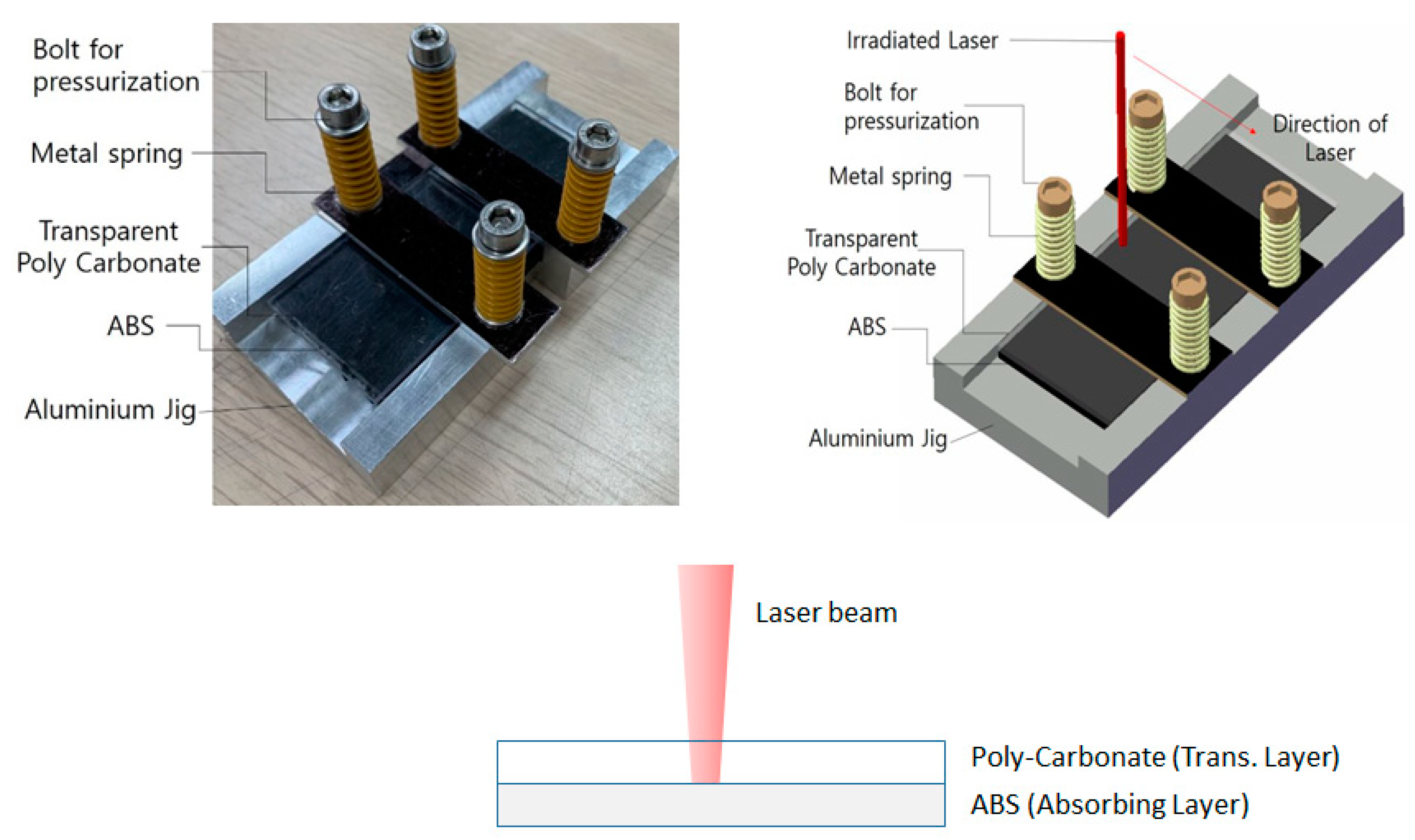 Bolt for pressurization

Metal spring

Transparent Poly Carbonate

ABS

Aluminium Jig

Irradiated Laser

Bolt for pressurization

Metal spring

Transparent Poly Carbonate

ABS

Aluminium Jig

Direction of Laser

Laser beam

Poly-Carbonate (Trans. Layer)

ABS (Absorbing Layer)