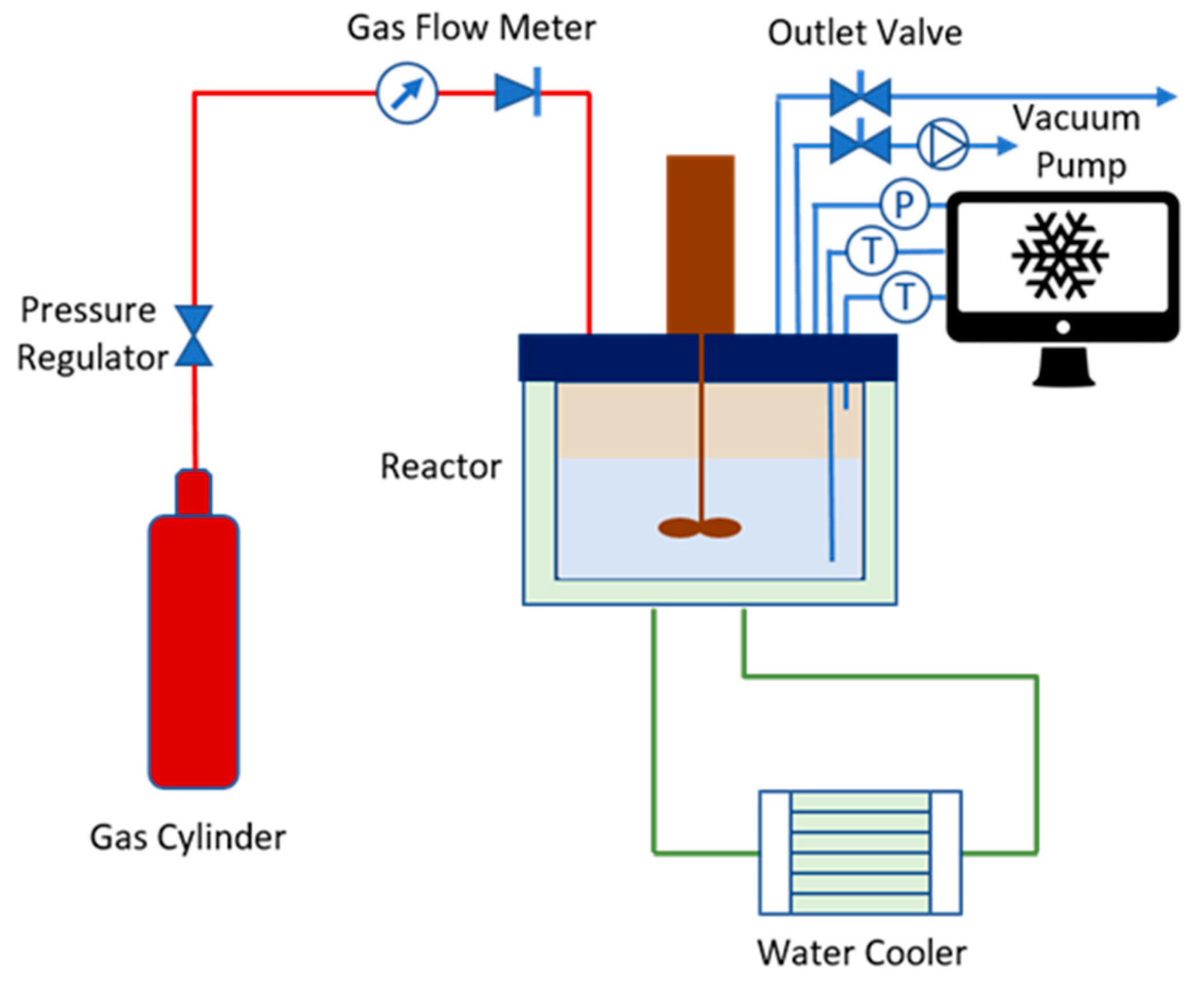 Gas Flow Meter

Outlet Valve

Vacuum Pump

P

T

T

Pressure Regulator

Reactor

Gas Cylinder

Water Cooler