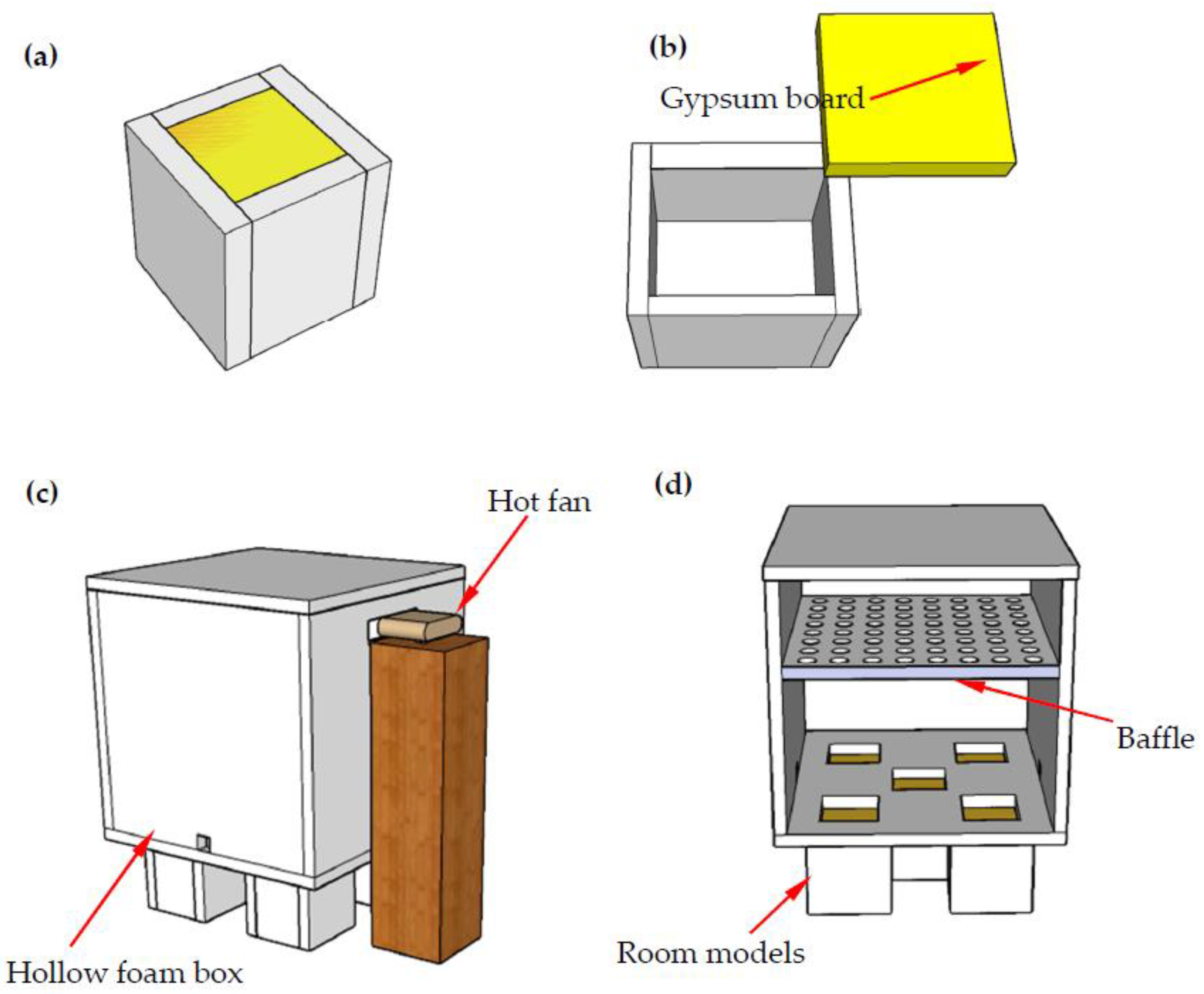 (a)

(b)

Gypsum board

(c)

Hot fan

Hollow foam box

(d)

Baffle

Room models