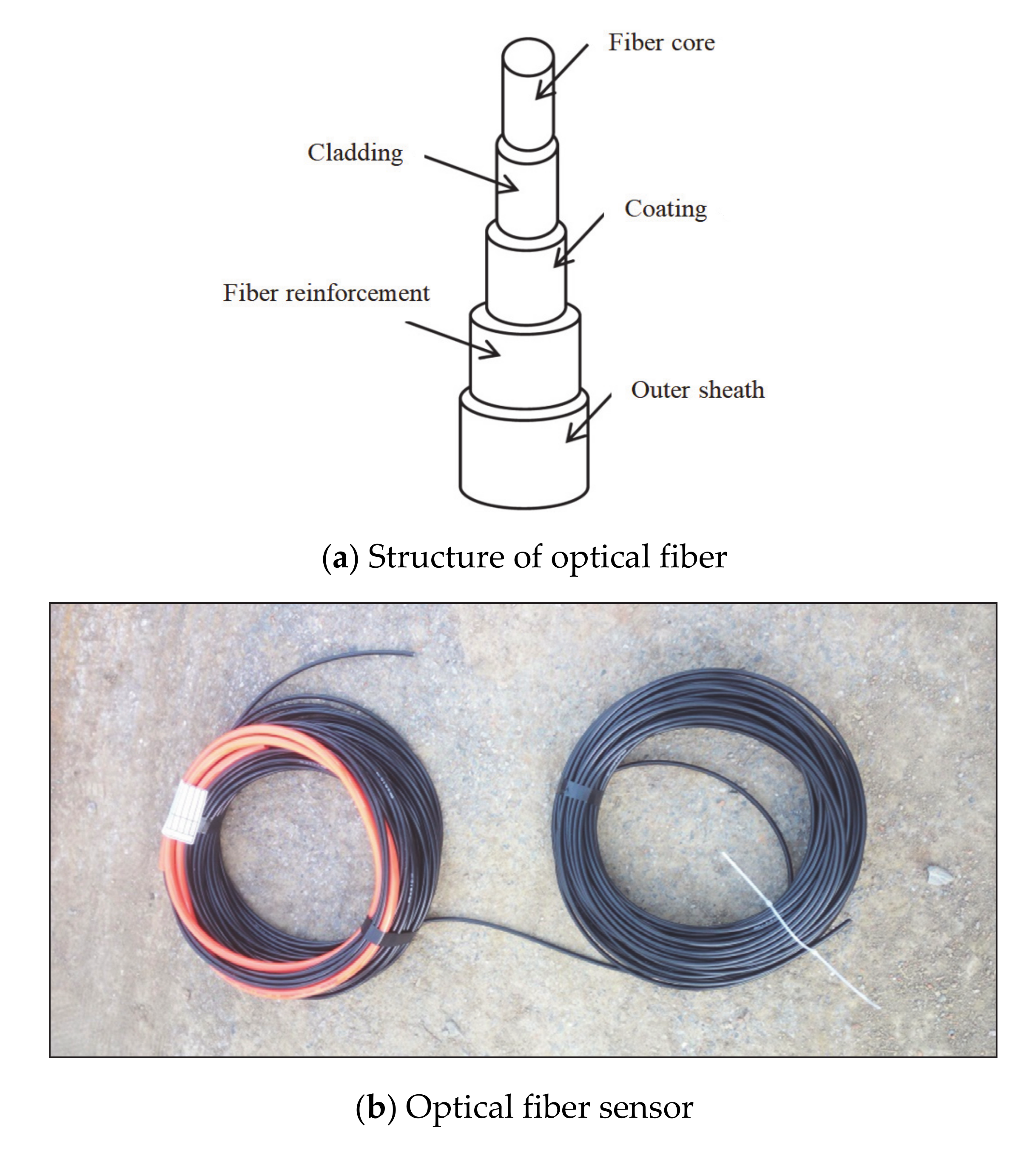 Fiber core

Cladding

Coating

Fiber reinforcement

Outer sheath

(a) Structure of optical fiber

(b) Optical fiber sensor