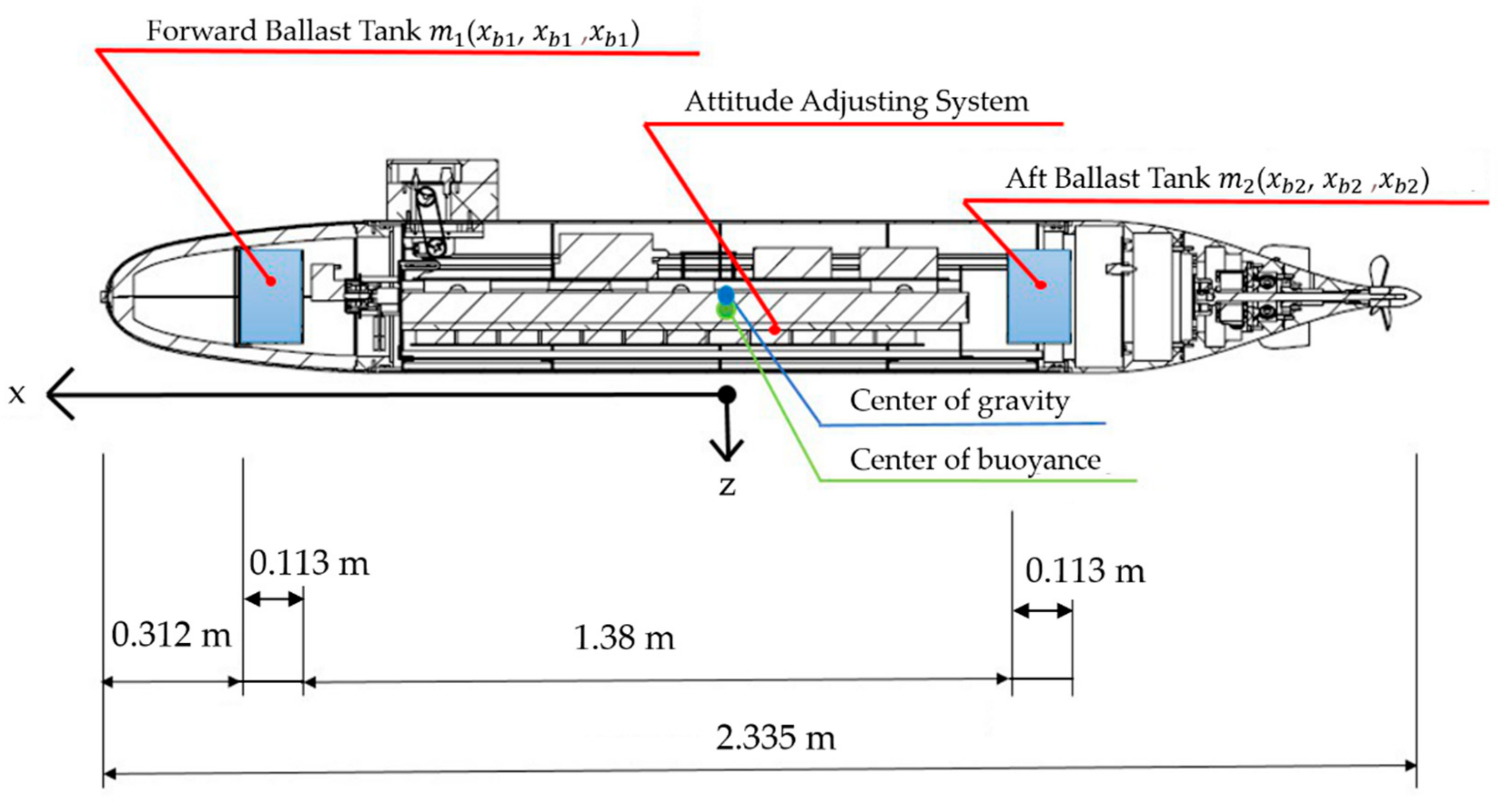 Forward Ballast Tank $m_1(x_{b1}, x_{b1}, x_{b1})$

Attitude Adjusting System

Aft Ballast Tank $m_2(x_{b2}, x_{b2}, x_{b2})$

x

Center of gravity

Center of buoyance

z

0.113 m

0.113 m

0.312 m

1.38 m

2.335 m