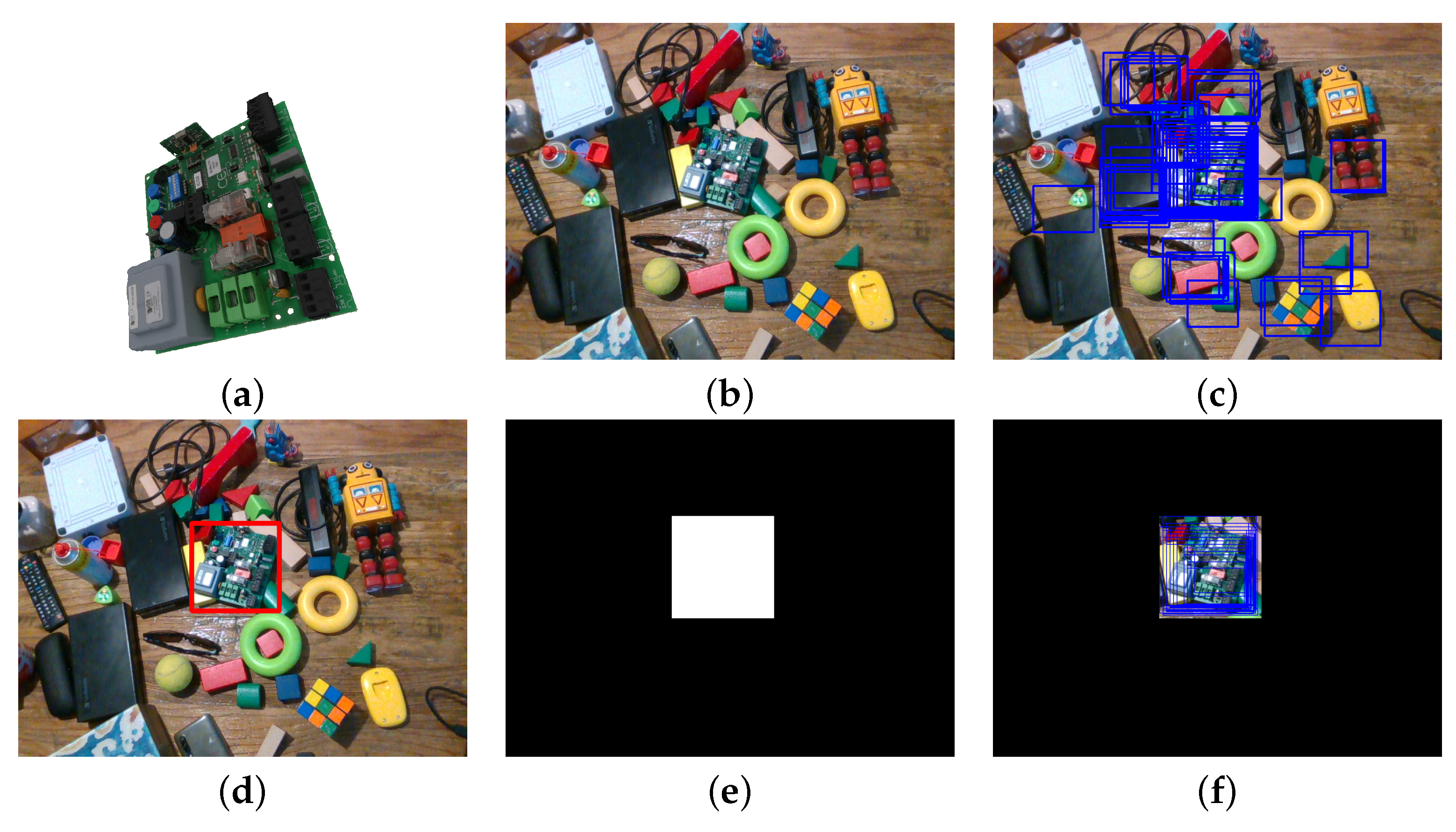 (a)

(b)

(c)

(d)

(e)

(f)