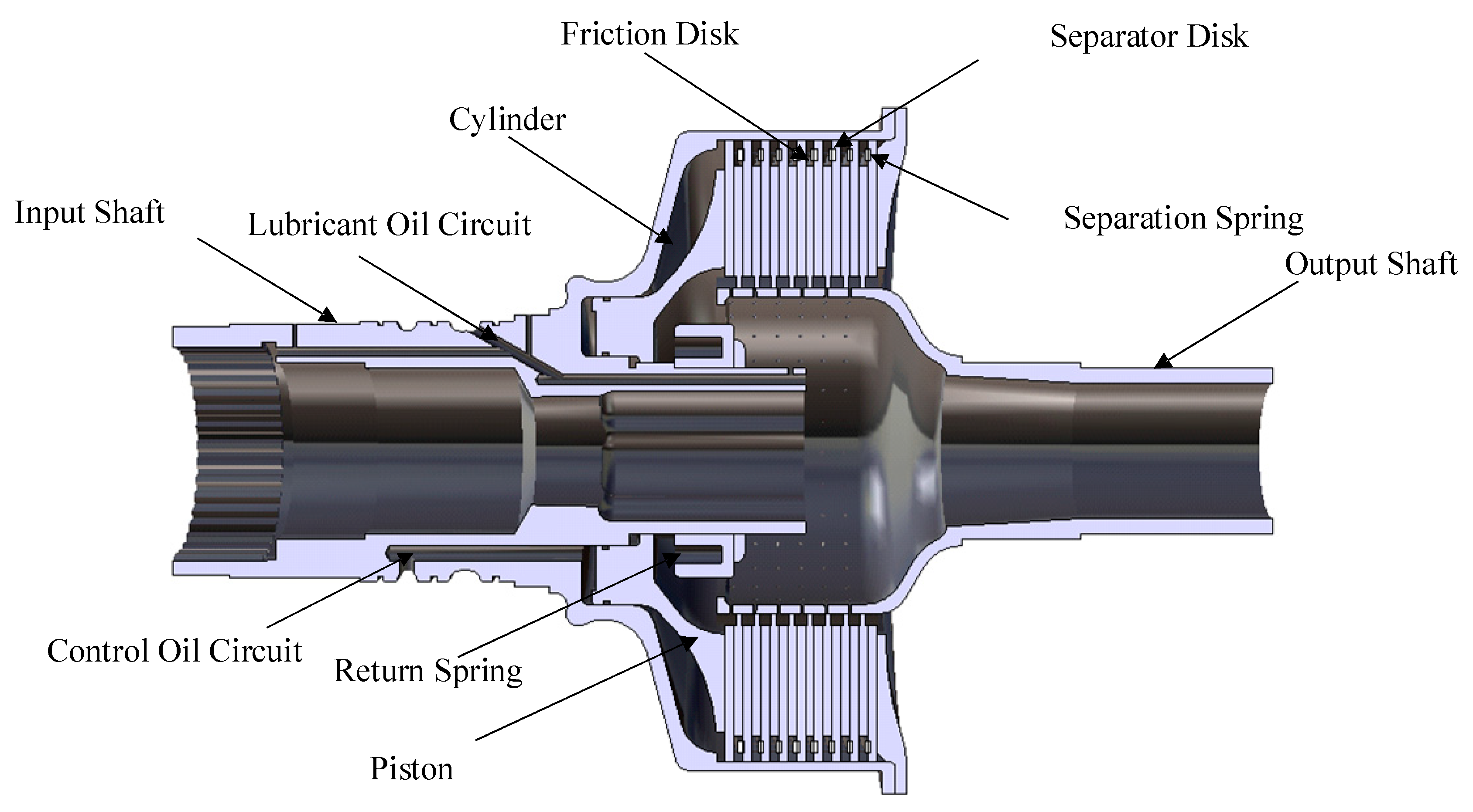 Friction Disk
Separator Disk
Cylinder
Input Shaft
Lubricant Oil Circuit
Separation Spring
Output Shaft
Control Oil Circuit
Return Spring
Piston