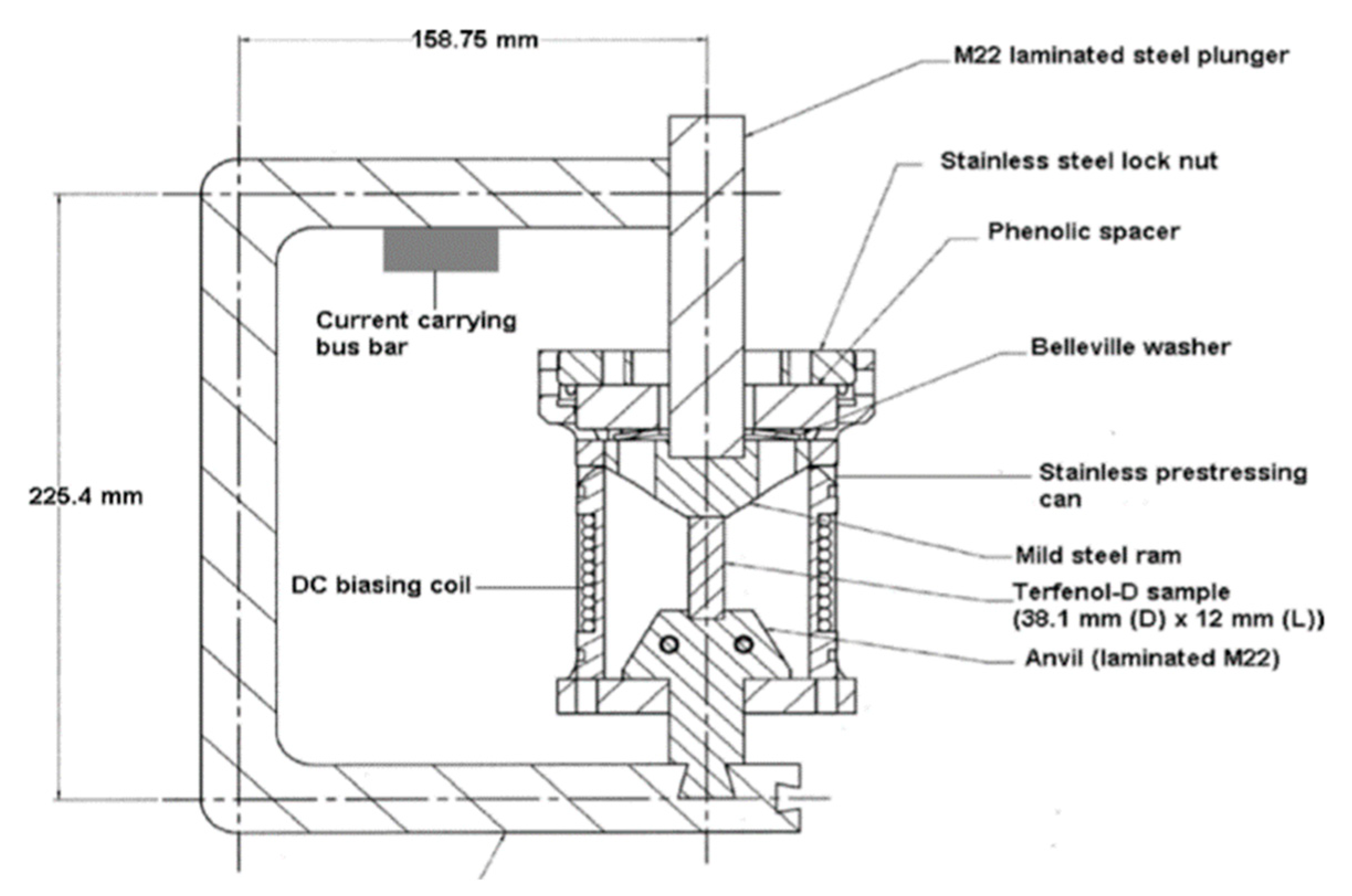 158.75 mm

M22 laminated steel plunger

Stainless steel lock nut

Phenolic spacer

Current carrying bus bar

Belleville washer

225.4 mm

Stainless prestressing can

Mild steel ram

DC biasing coil

Terfenol-D sample (38.1 mm (D) x 12 mm (L))

Anvil (laminated M22)