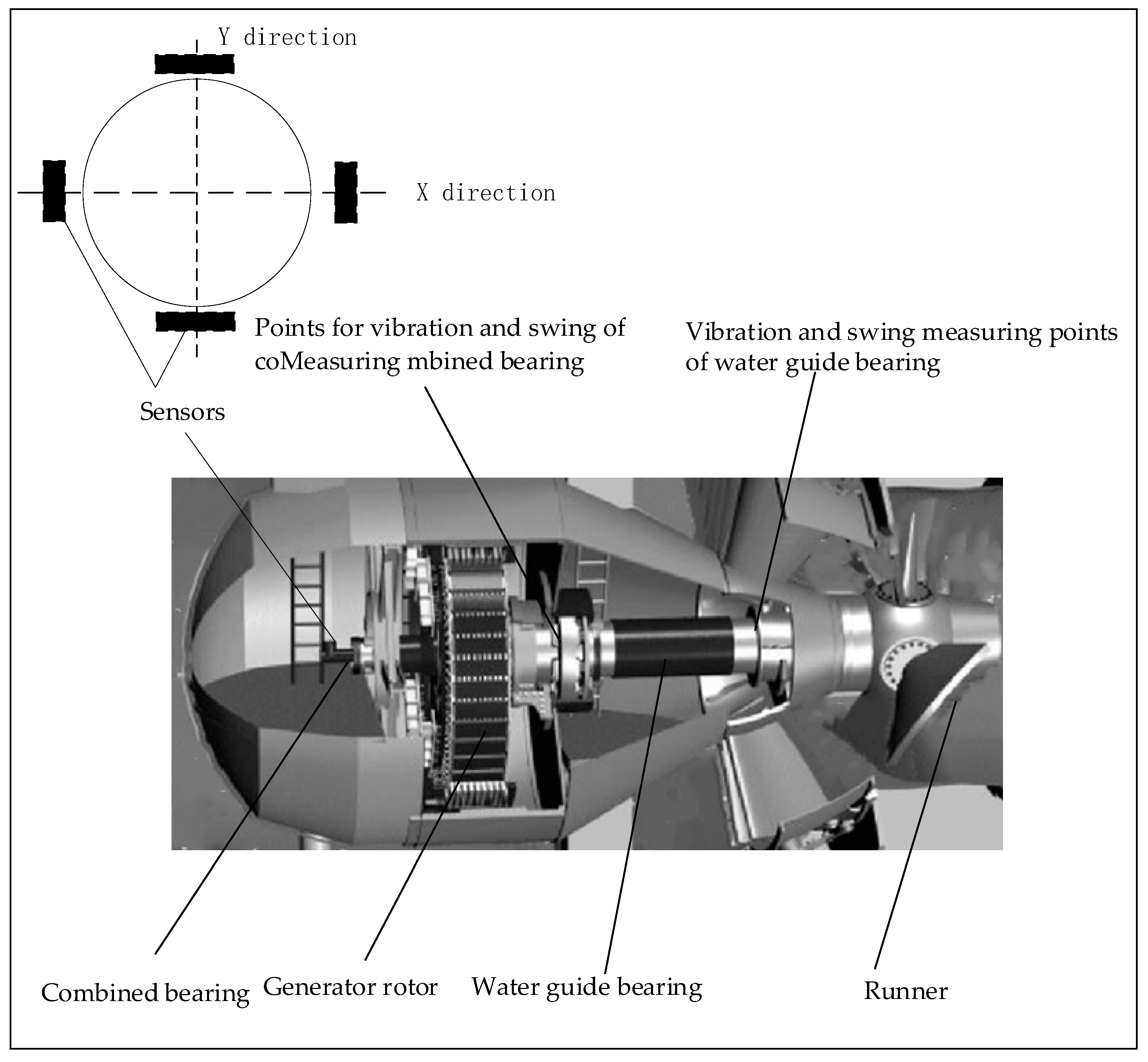 Y direction

X direction

Points for vibration and swing of coMeasuring mbined bearing

Vibration and swing measuring points of water guide bearing

Sensors

Combined bearing

Generator rotor

Water guide bearing

Runner