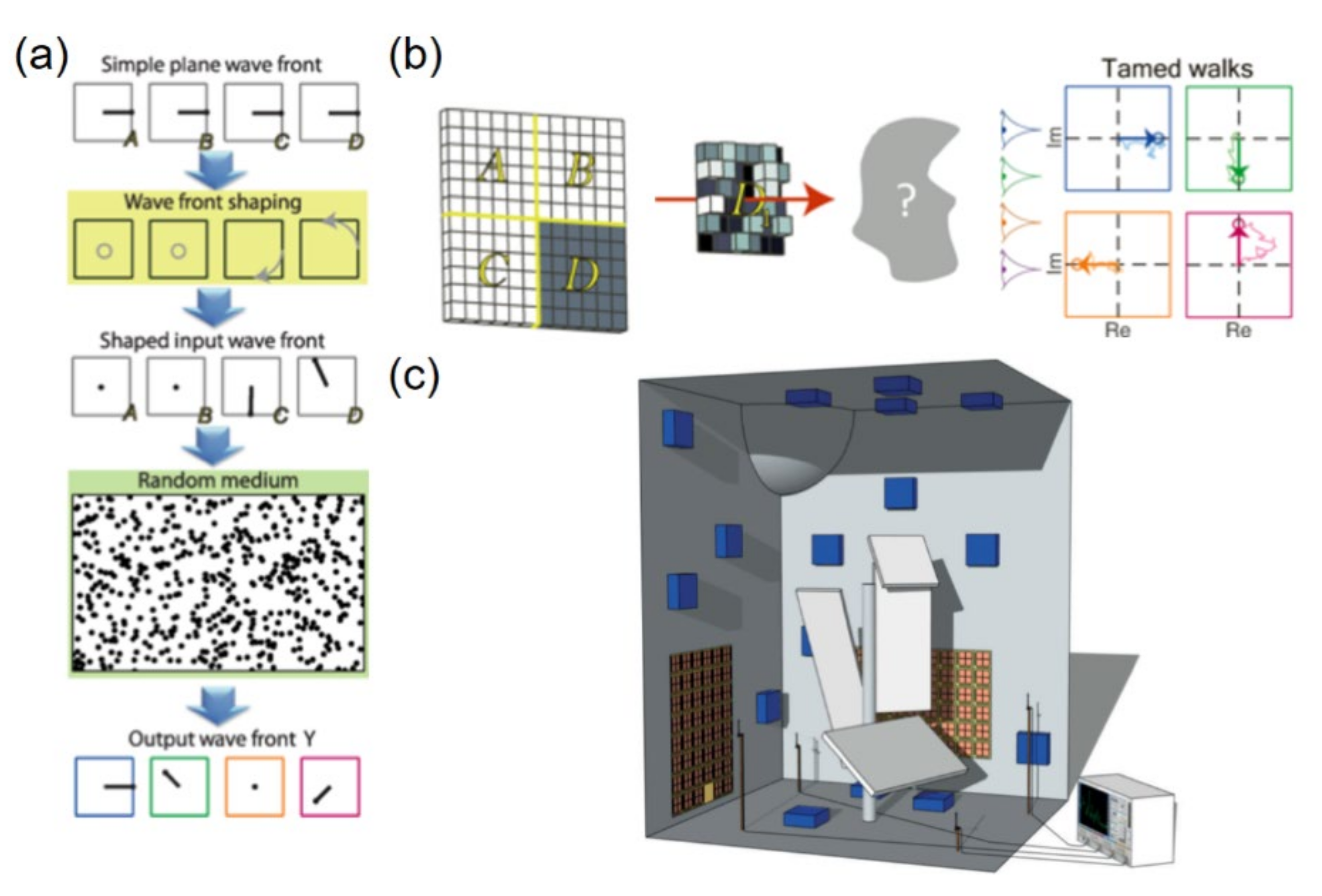 (a)
Simple plane wave front
A B C D
Wave front shaping
Shaped input wave front
A B C D
Random medium
Output wave front Y

(b)
A B
C D
$D_1$
?
Tamed walks
Im
Im
Re Re

(c)