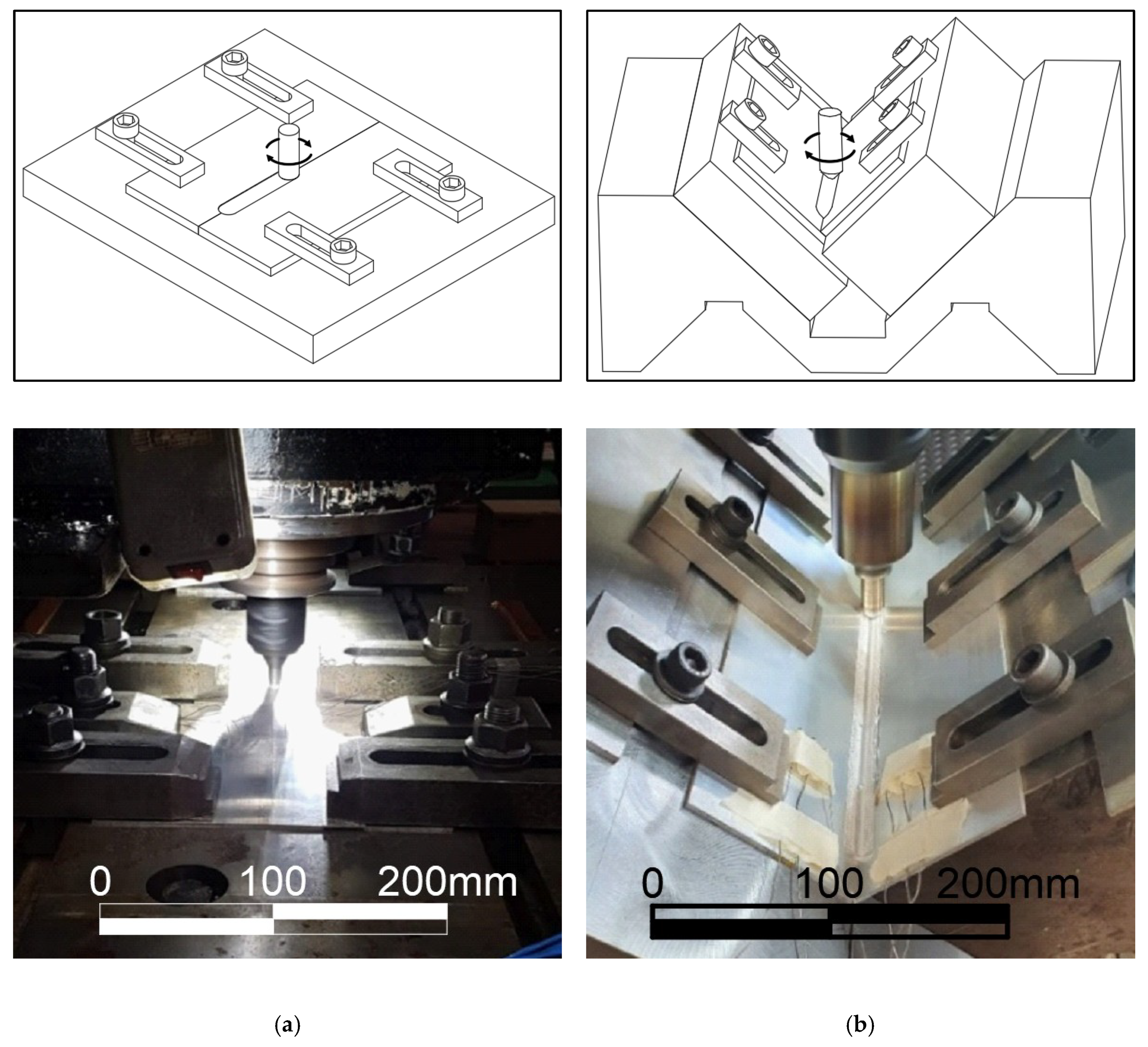 0 100 200mm

0 100 200mm

(a)

(b)