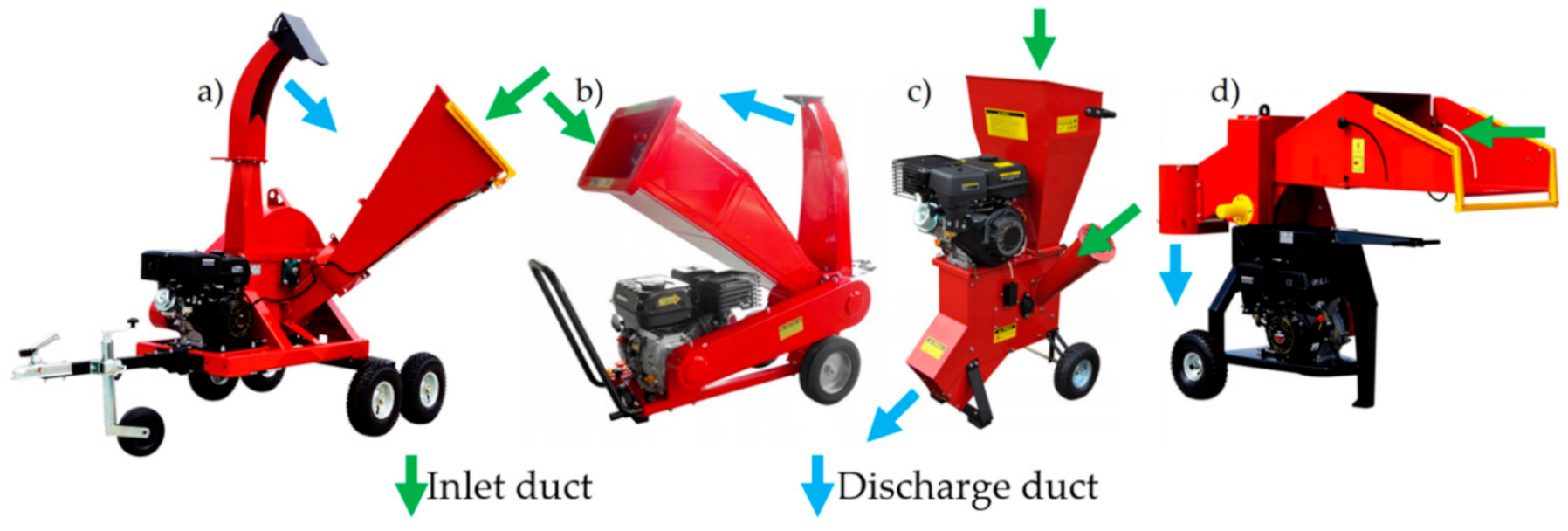 a)

b)

c)

d)

Inlet duct

Discharge duct