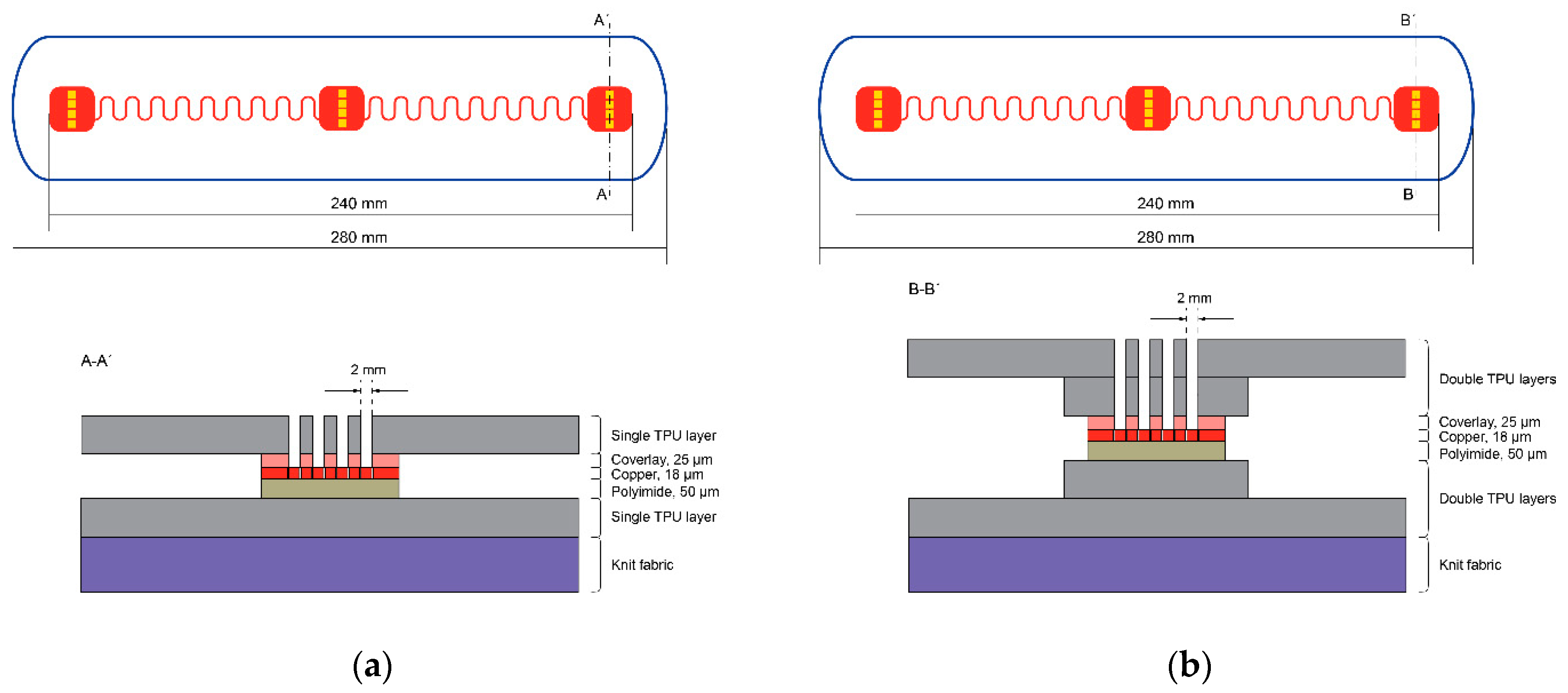 A´

A

240 mm

280 mm

A-A´

2 mm

Single TPU layer

Coverlay, 25 µm

Copper, 18 µm

Polyimide, 50 µm

Single TPU layer

Knit fabric

(a)

B´

B

240 mm

280 mm

B-B´

2 mm

Double TPU layers

Coverlay, 25 µm

Copper, 18 µm

Polyimide, 50 µm

Double TPU layers

Knit fabric

(b)