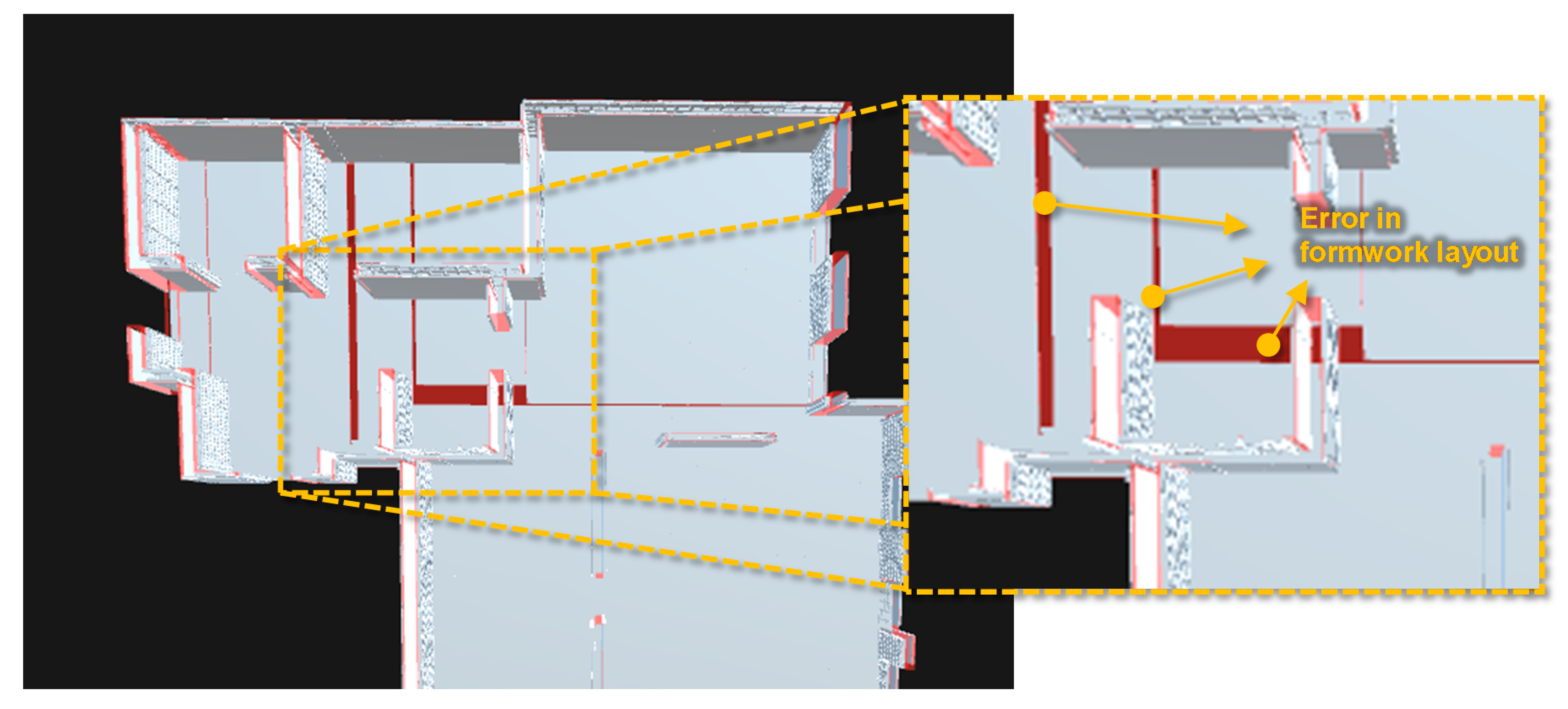 Error in formwork layout