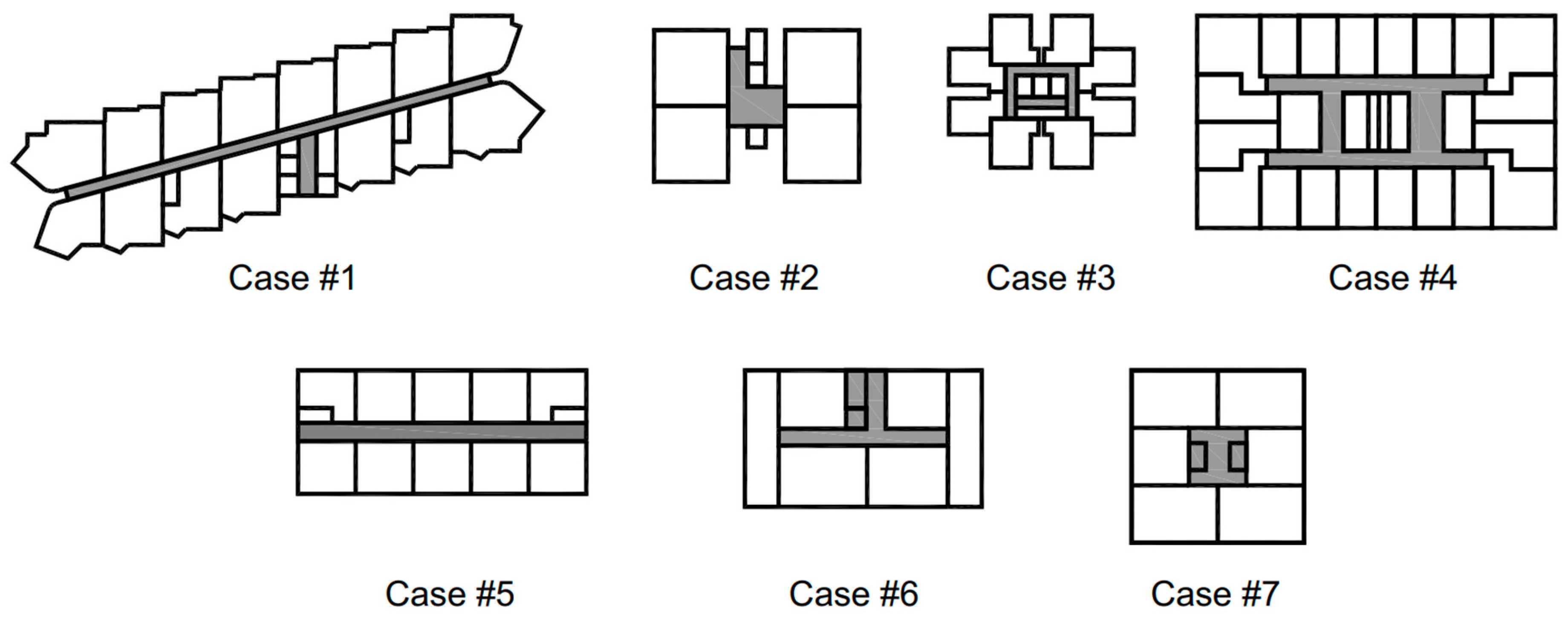 Case #1 Case #2 Case #3 Case #4

Case #5 Case #6 Case #7