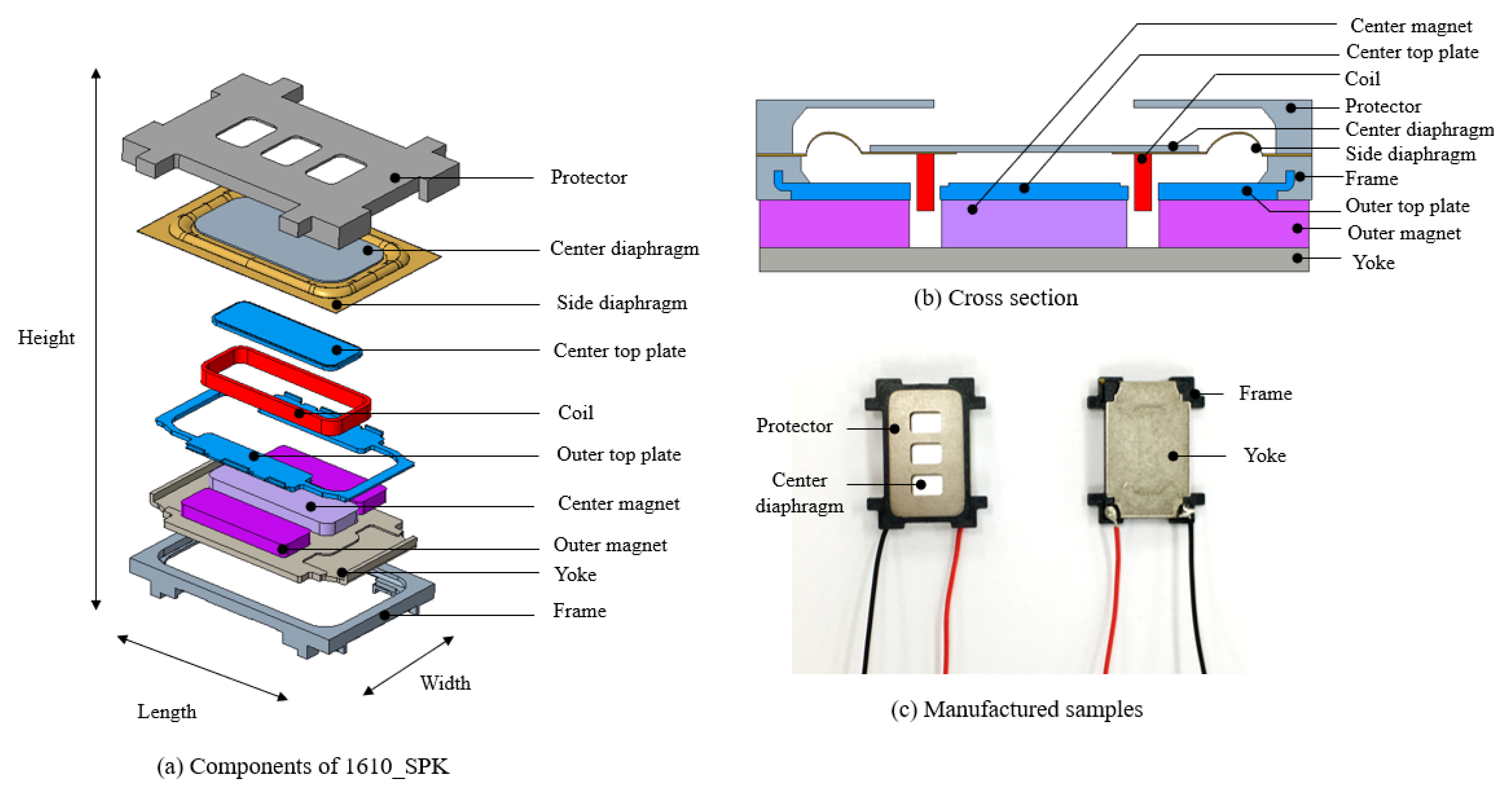 Height

Protector

Center diaphragm

Side diaphragm

Center top plate

Coil

Outer top plate

Center magnet

Outer magnet

Yoke

Frame

Length

Width

(a) Components of 1610_SPK

Center magnet
Center top plate
Coil
Protector
Center diaphragm
Side diaphragm
Frame
Outer top plate
Outer magnet
Yoke

(b) Cross section

Protector

Center diaphragm

Frame

Yoke

(c) Manufactured samples