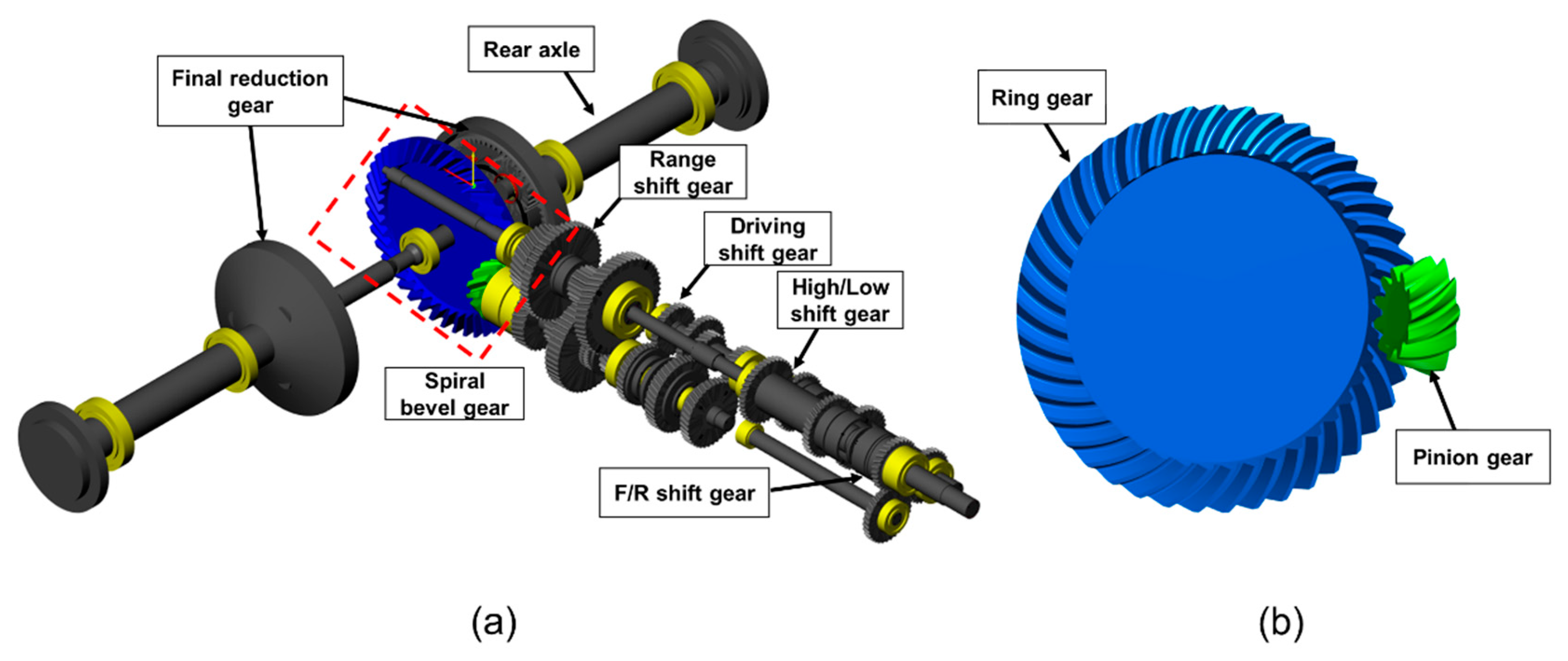 Final reduction gear

Rear axle

Range shift gear

Driving shift gear

High/Low shift gear

Spiral bevel gear

F/R shift gear

(a)

Ring gear

Pinion gear

(b)