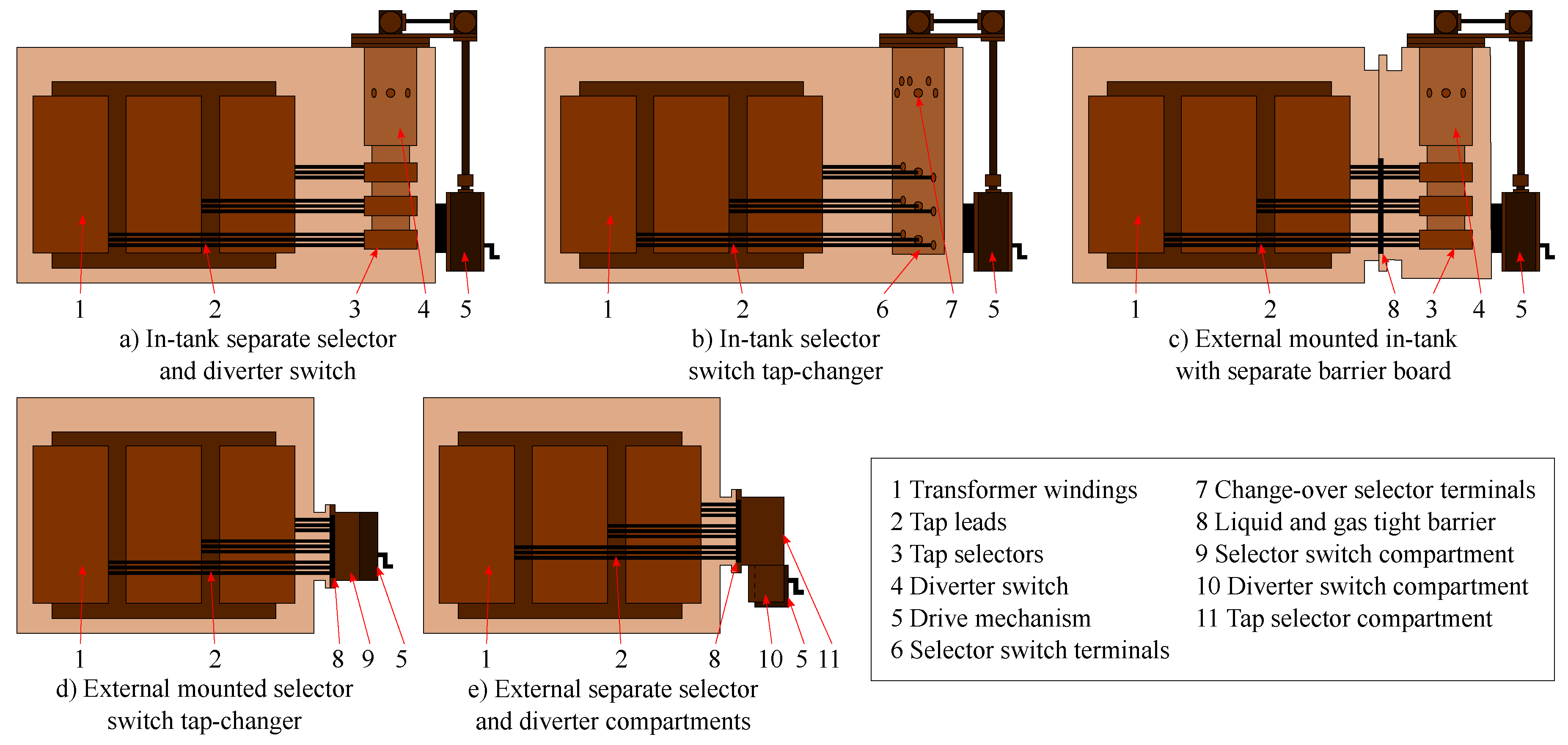 1 2 3 4 5
a) In-tank separate selector and diverter switch

1 2 6 7 5
b) In-tank selector switch tap-changer

1 2 8 3 4 5
c) External mounted in-tank with separate barrier board

1 2 8 9 5
d) External mounted selector switch tap-changer

1 2 8 10 5 11
e) External separate selector and diverter compartments

1 Transformer windings
2 Tap leads
3 Tap selectors
4 Diverter switch
5 Drive mechanism
6 Selector switch terminals

7 Change-over selector terminals
8 Liquid and gas tight barrier
9 Selector switch compartment
10 Diverter switch compartment
11 Tap selector compartment