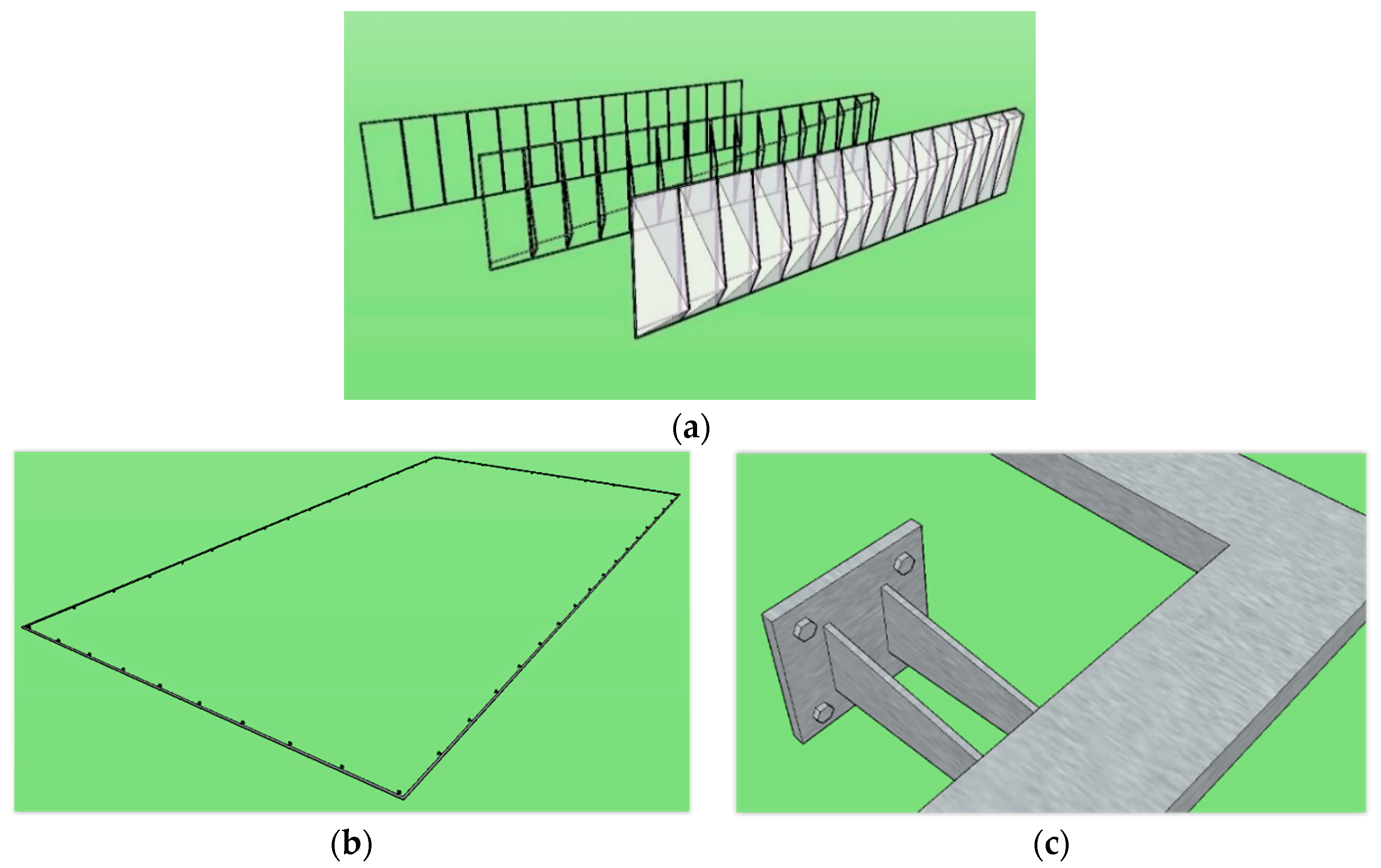 (a)

(b)

(c)