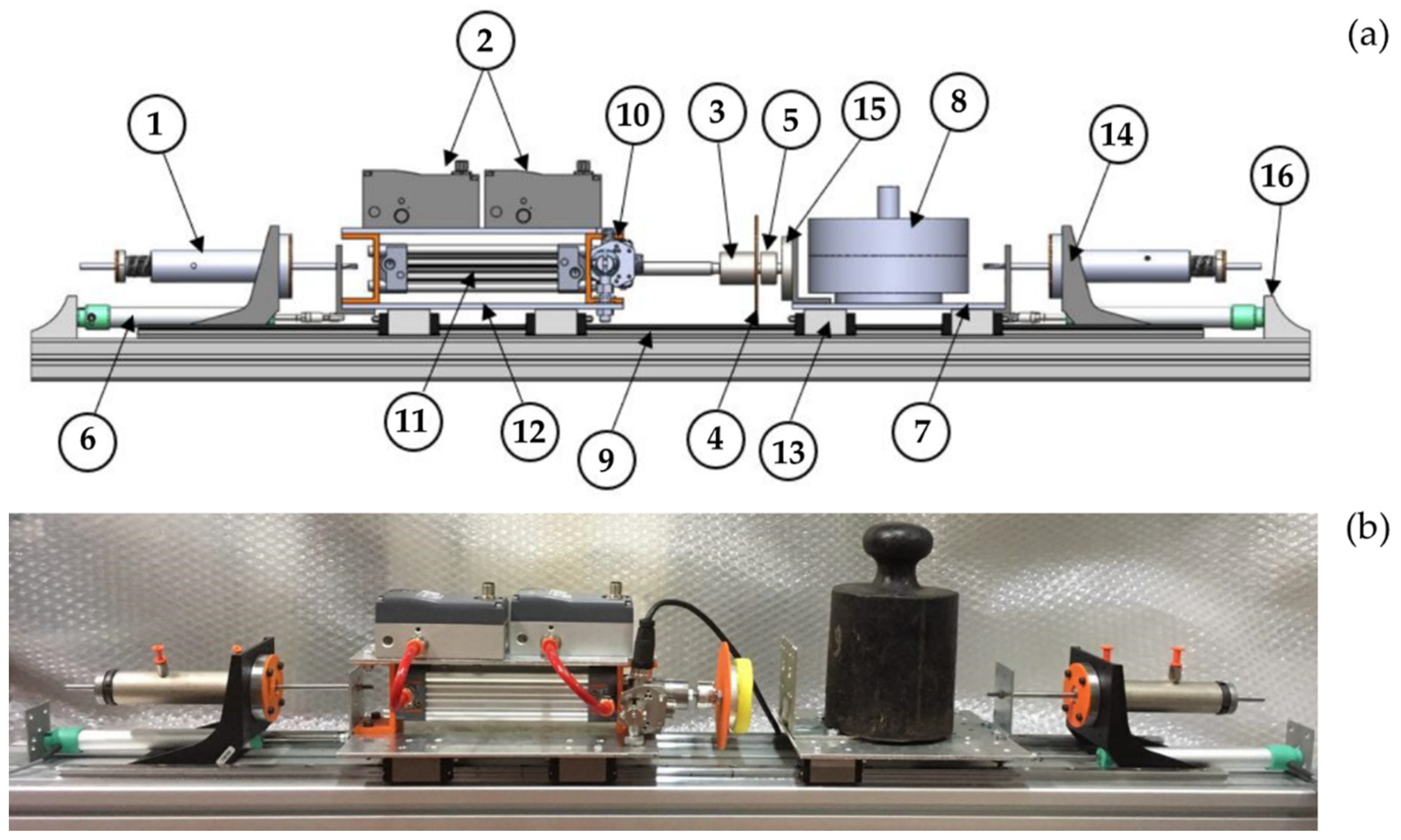 (a)

2

1

10

3

5

15

8

14

16

6

11

12

9

4

13

7

(b)