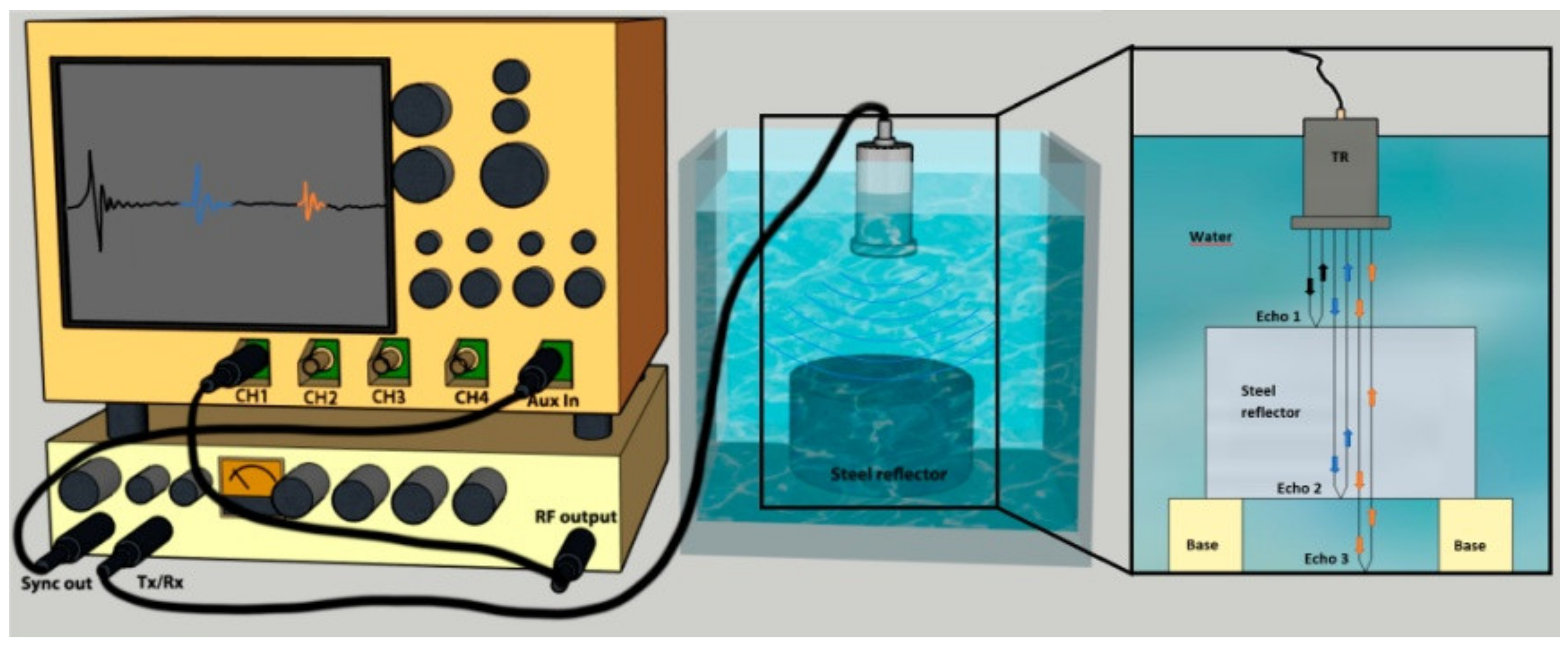 CH1 CH2 CH3 CH4 Aux In

RF output

Sync out Tx/Rx

Steel reflector

TR

Water

Echo 1

Steel reflector

Echo 2

Base

Echo 3

Base