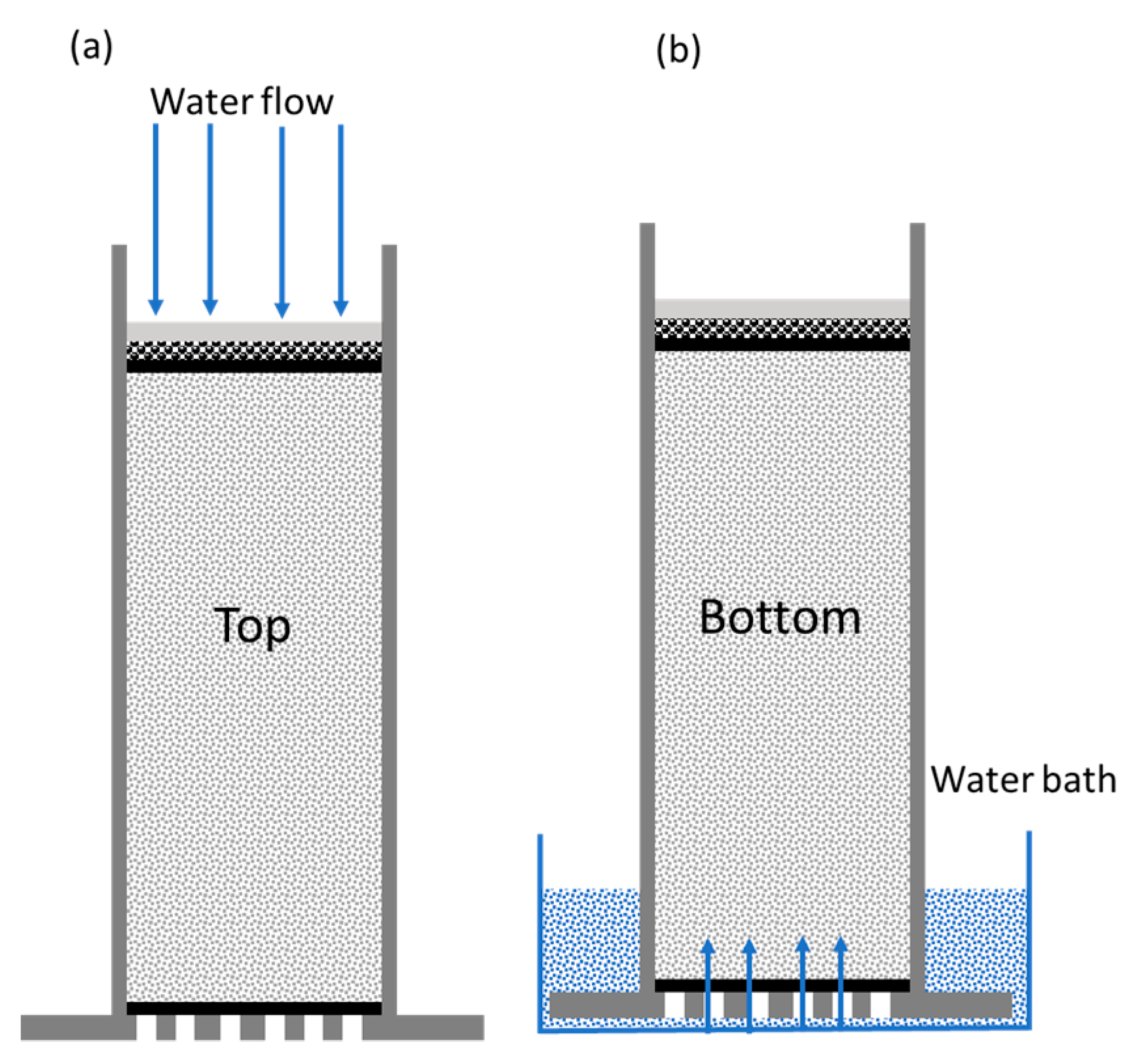 (a)

Water flow

Top

(b)

Bottom

Water bath