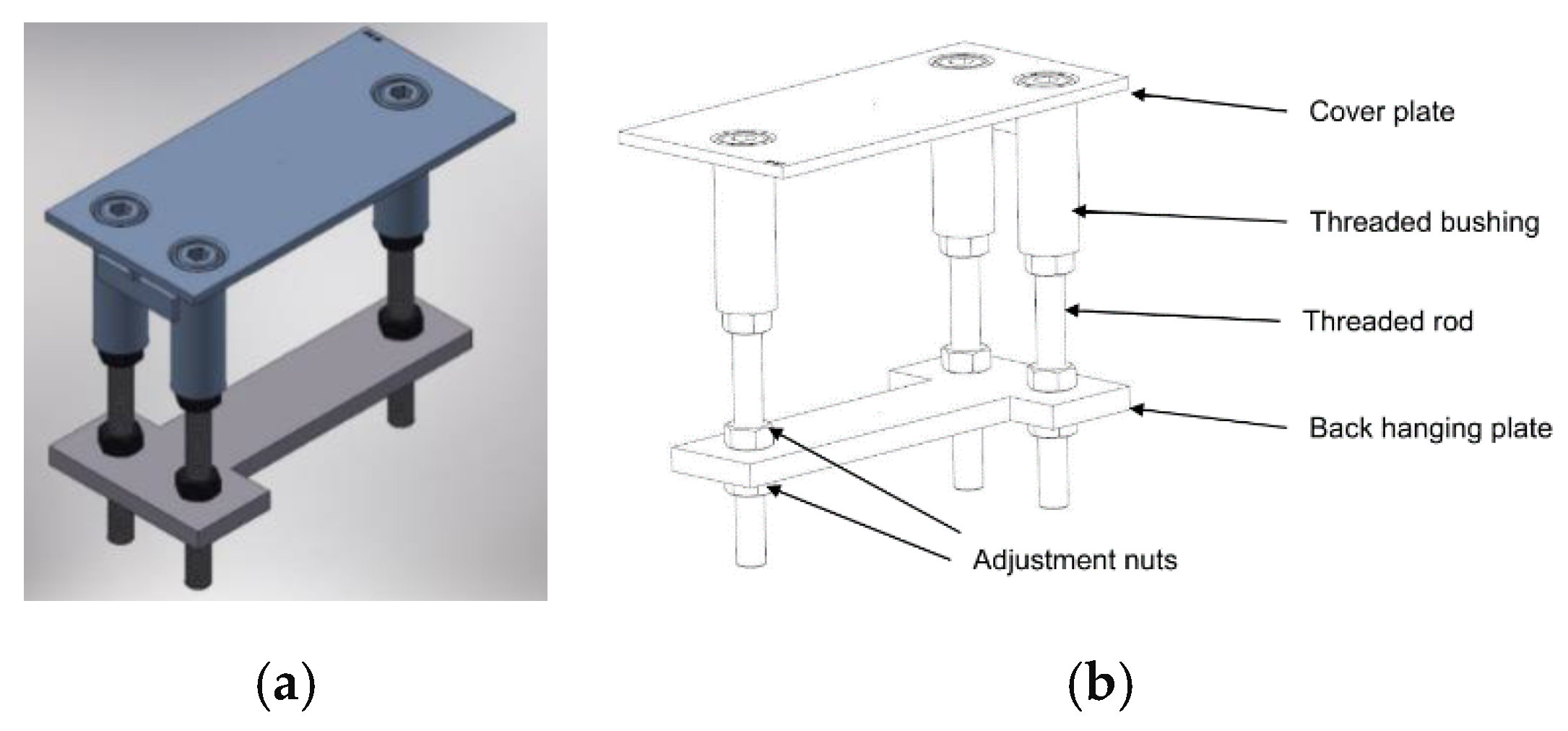 Cover plate

Threaded bushing

Threaded rod

Back hanging plate

Adjustment nuts

(a)

(b)