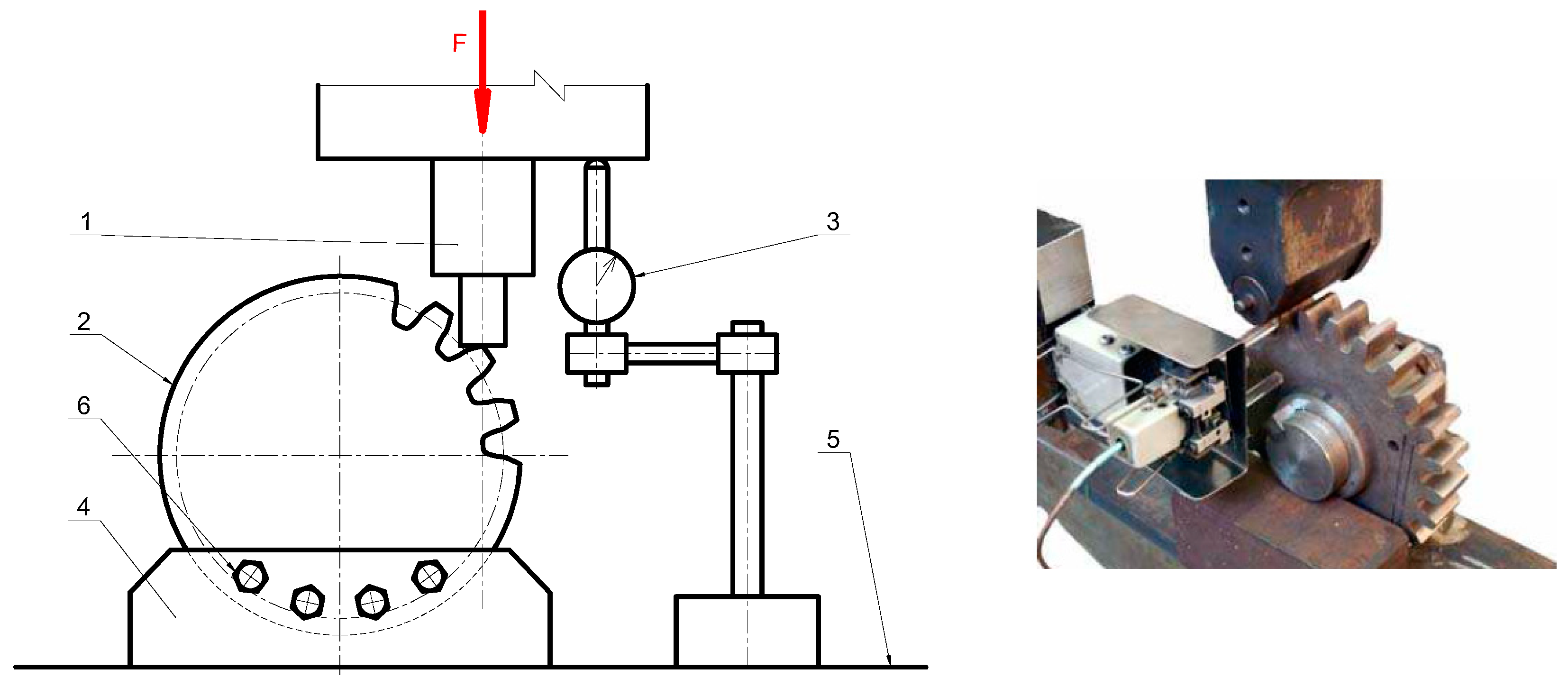 F

1

3

2

6

5

4